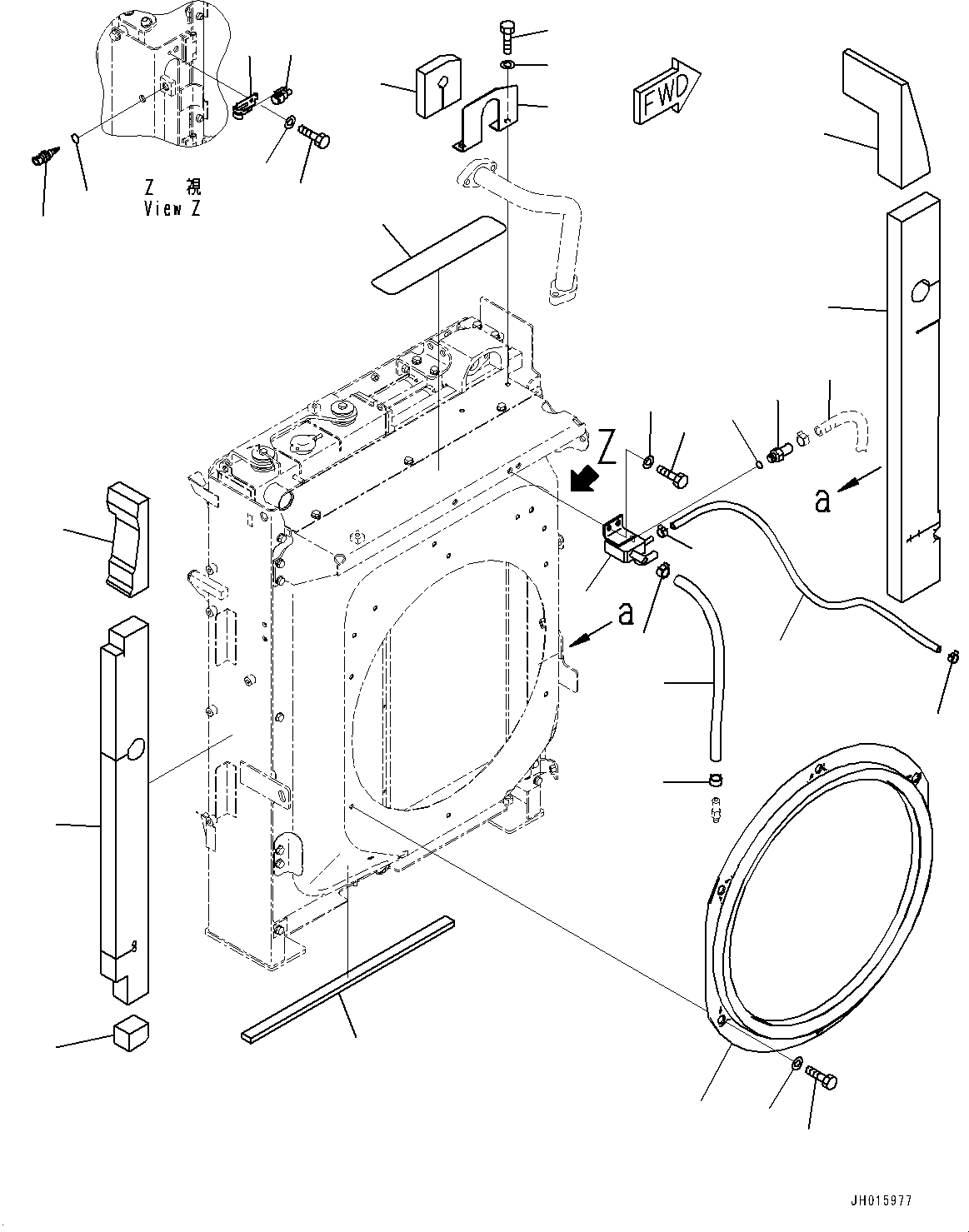 Z 視
View Z

FWD

Z

a

a

JH015977