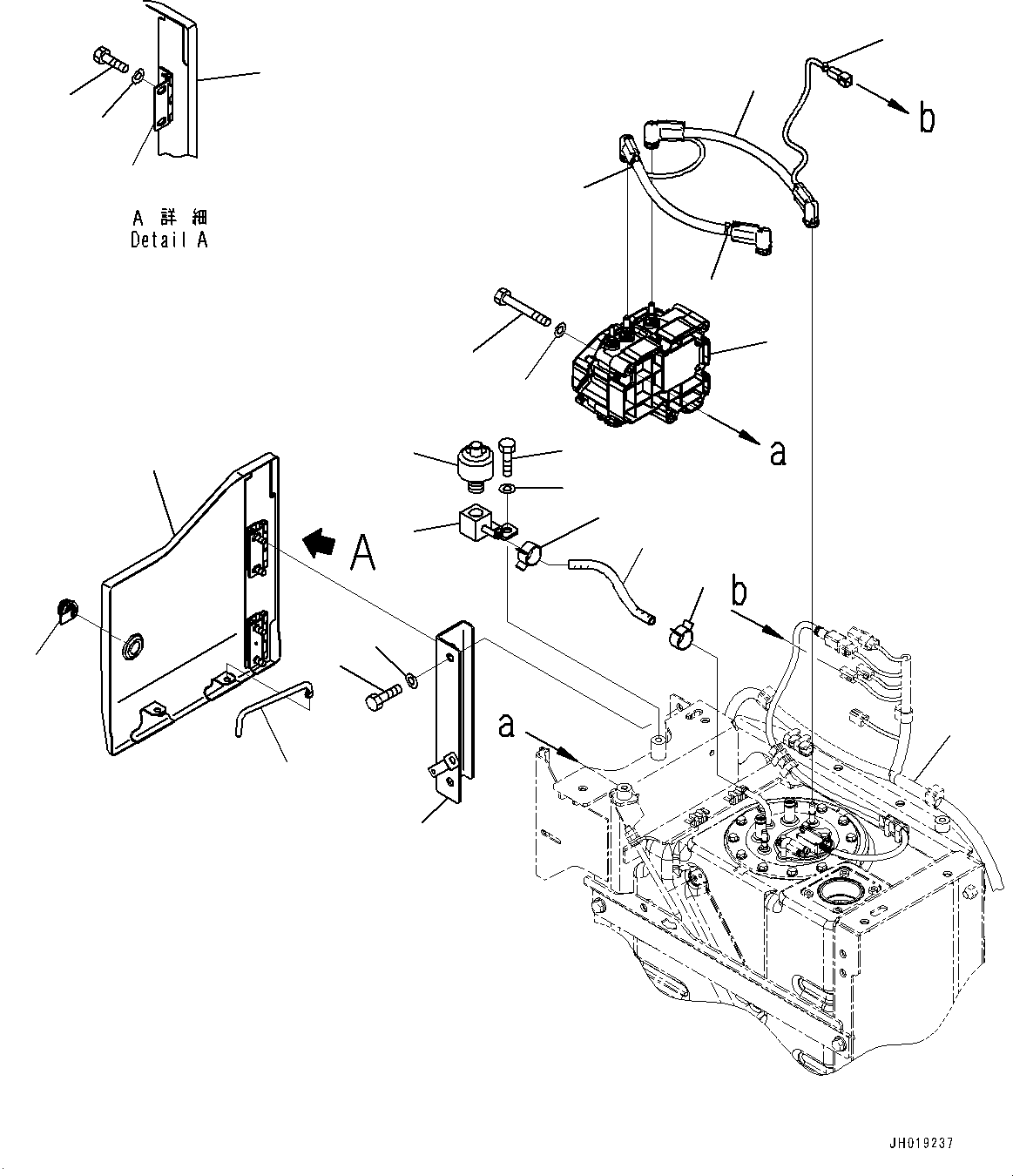 A 詳 細
Detail A

b

a

A

b

a

JH019237