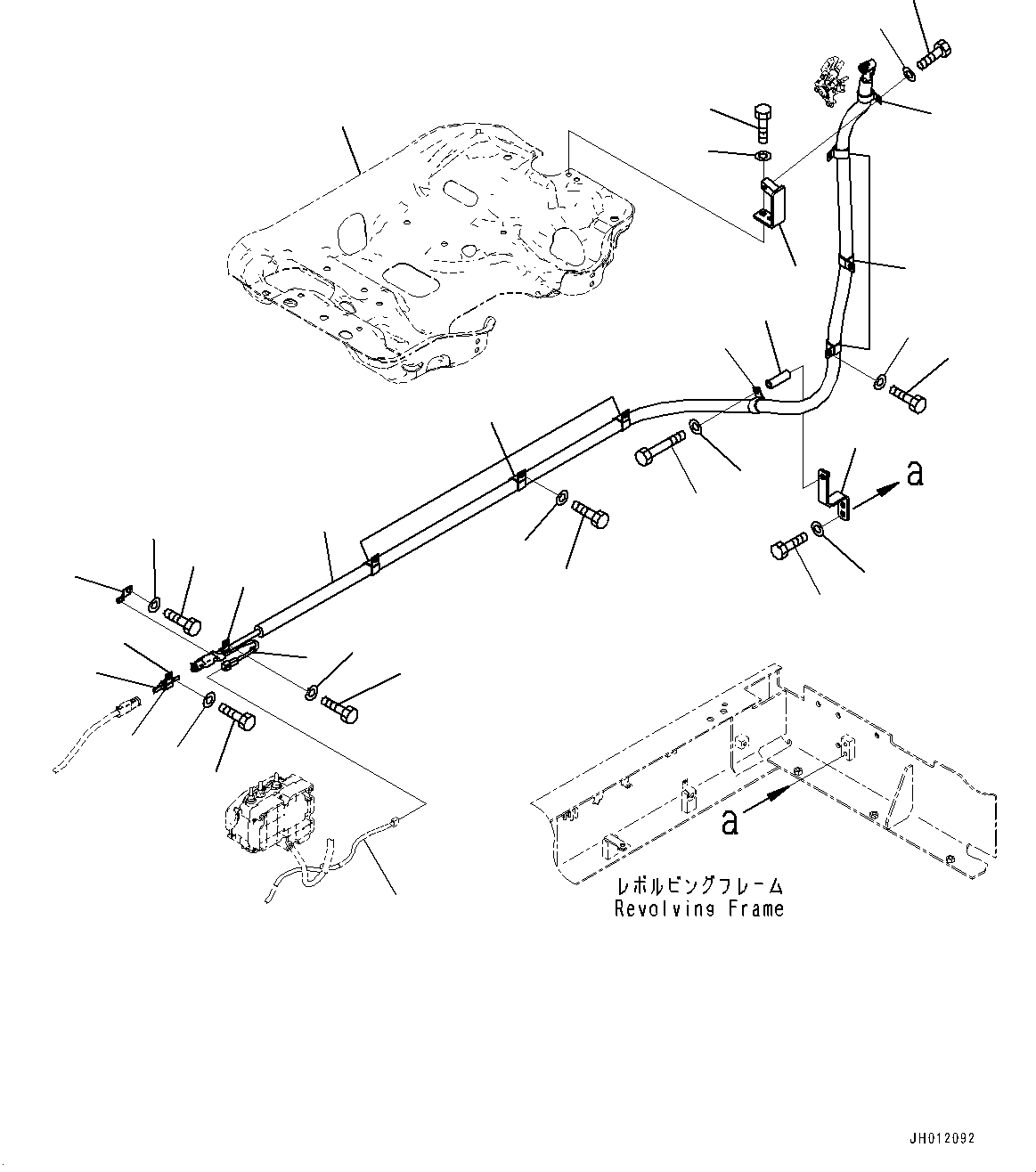 a

a

レボルビングフレーム
Revolving Frame

JH012092