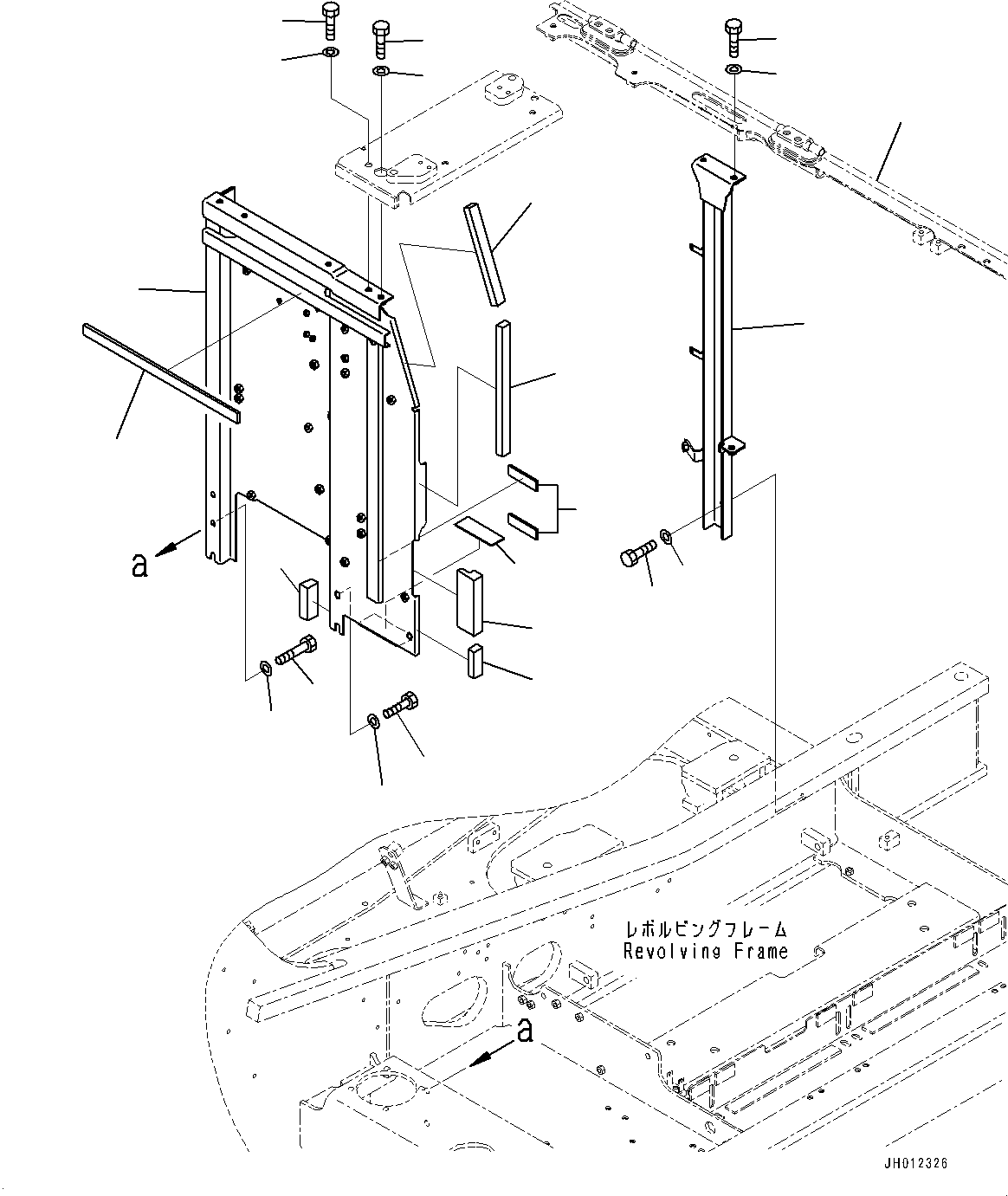 a

レボルビングフレーム
Revolving Frame

a

JH012326