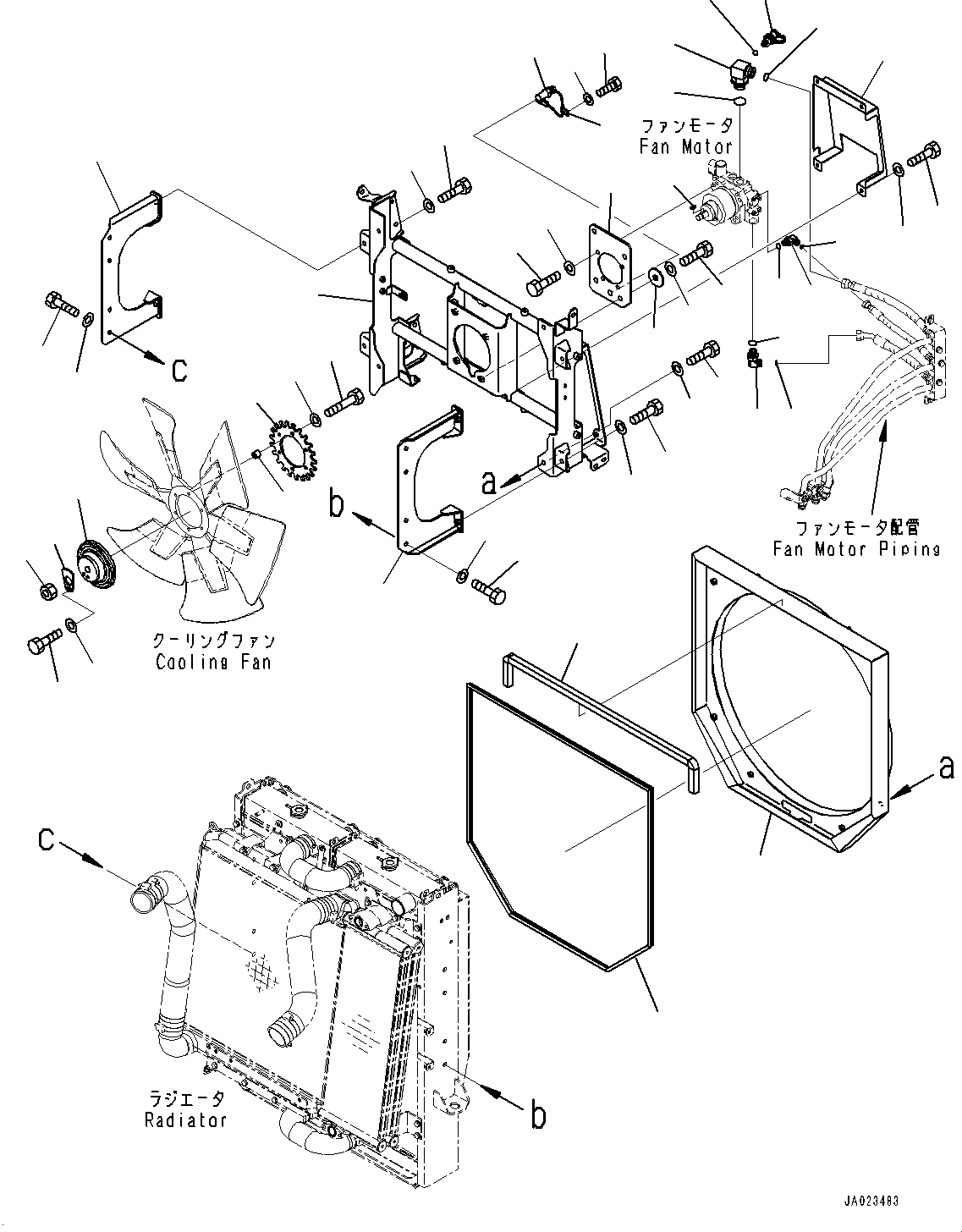 ファンモータ
Fan Motor

c

a

b

ファンモータ配管
Fan Motor Piping

クーリングファン
Cooling Fan

a

c

ラジエータ
Radiator

b

JA023483