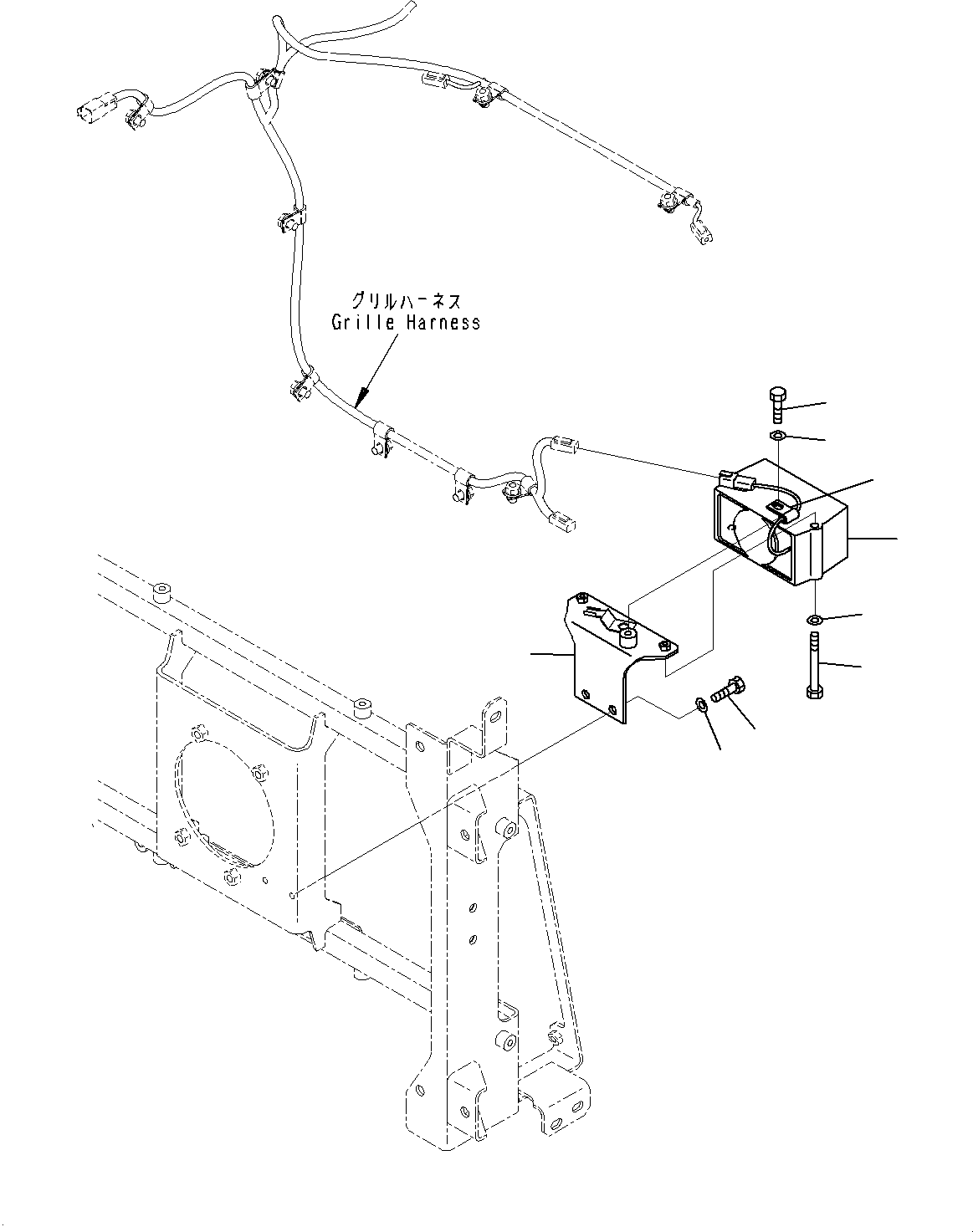 グリルハーネス
Grille Harness