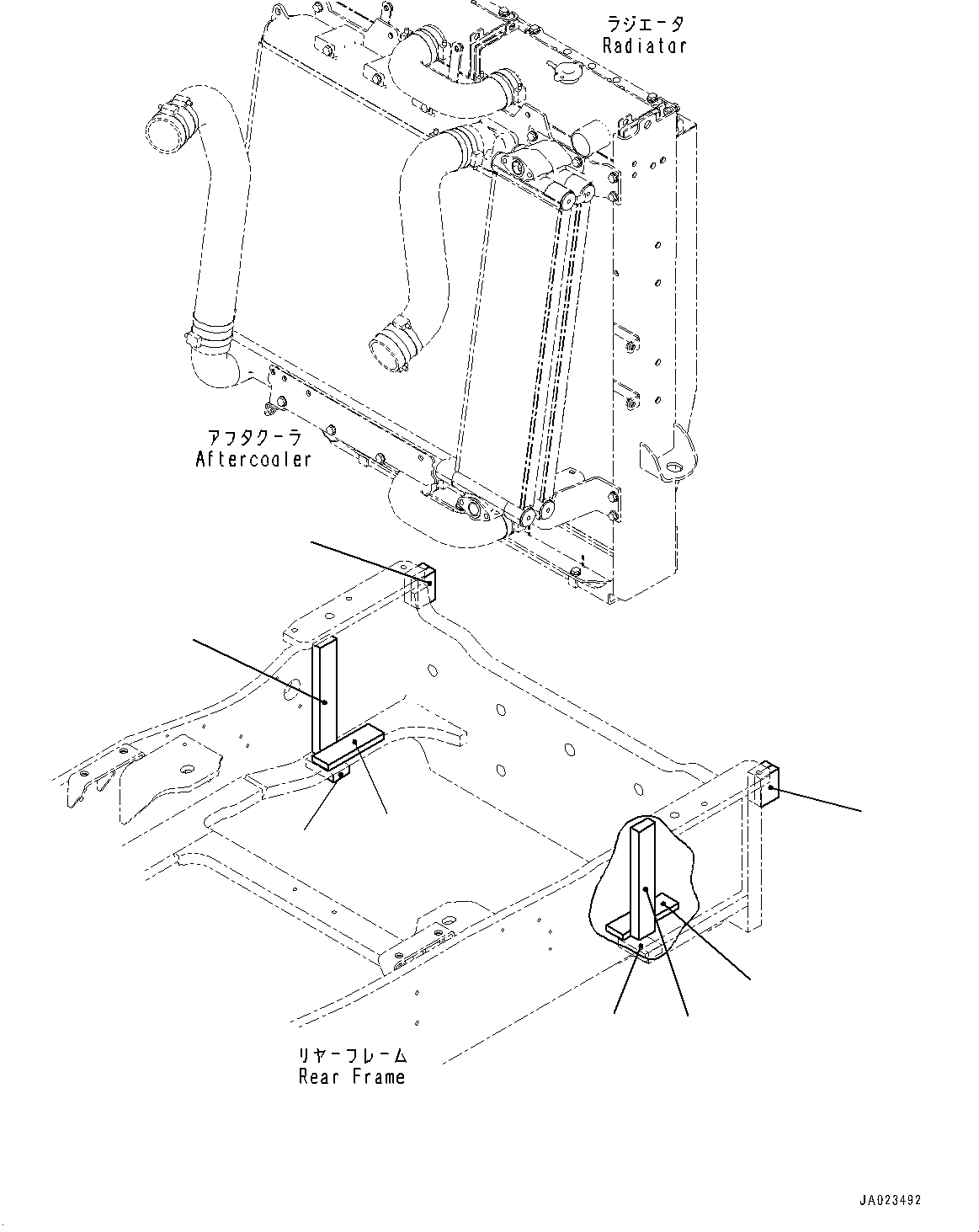 ラジエータ
Radiator

アフタクーラ
Aftercooler

リヤーフレーム
Rear Frame

JA023492