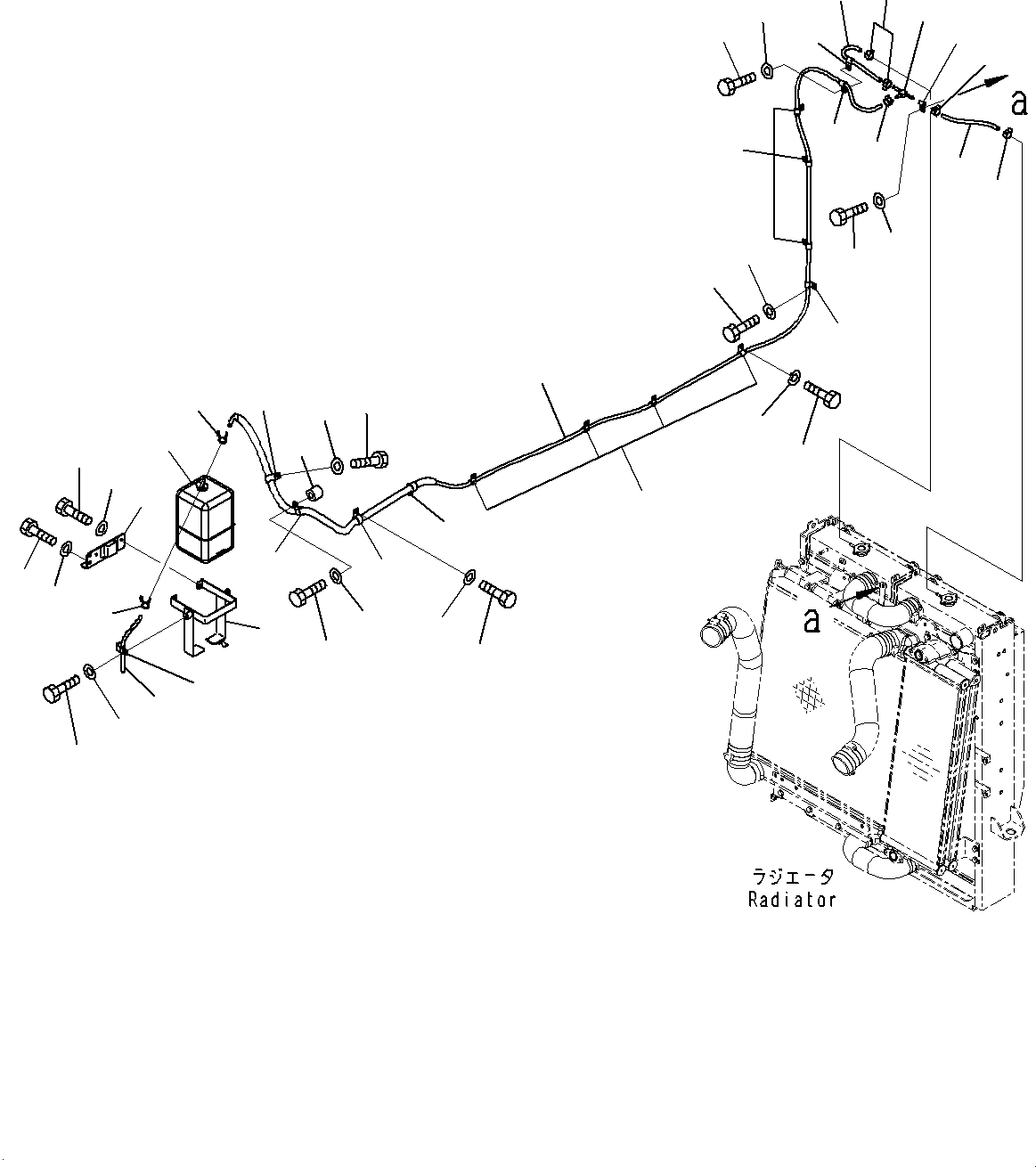 a

a

ラジエータ
Radiator