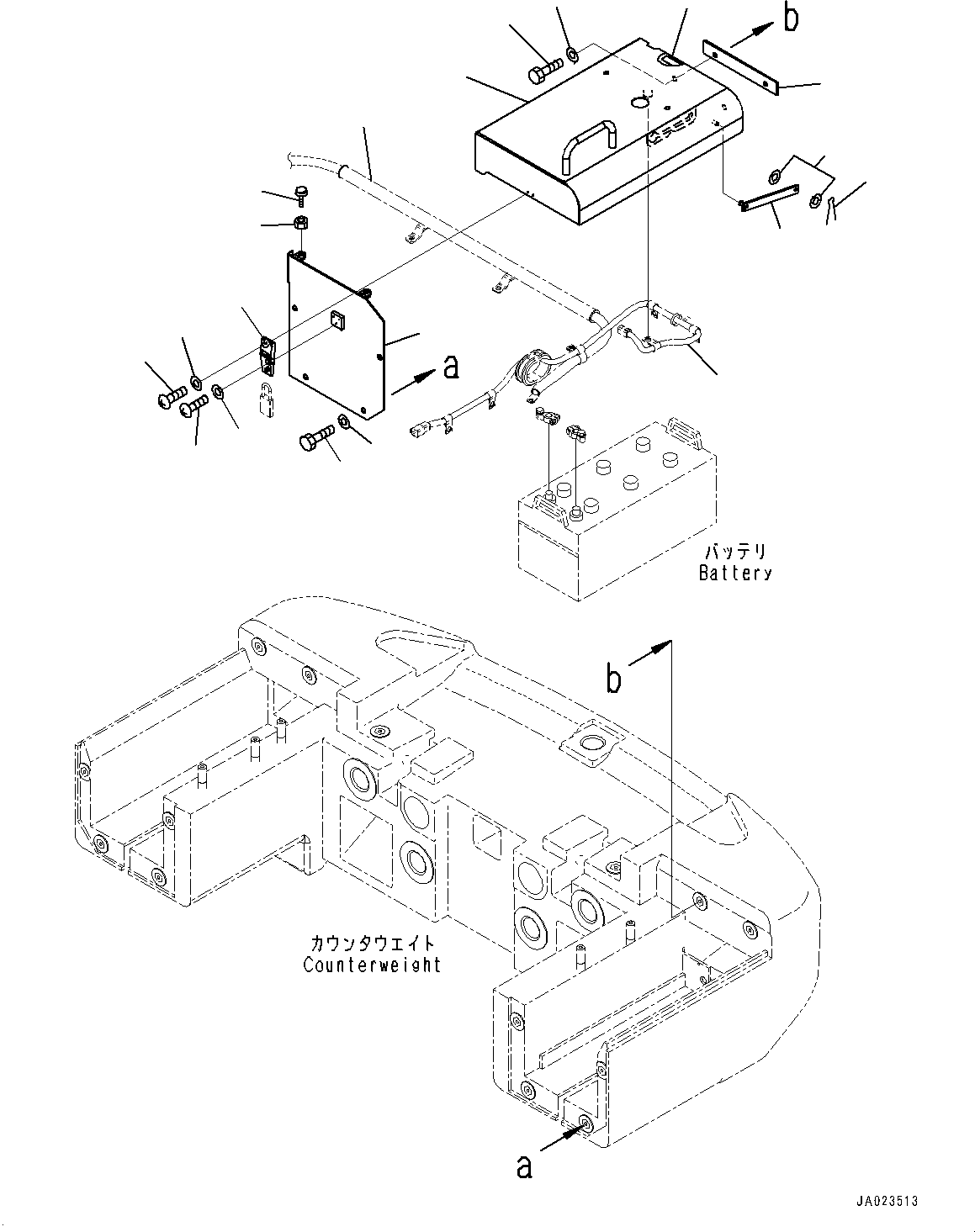 b

a

バッテリ
Battery

b

カウンタウエイト
Counterweight

a

JA023513