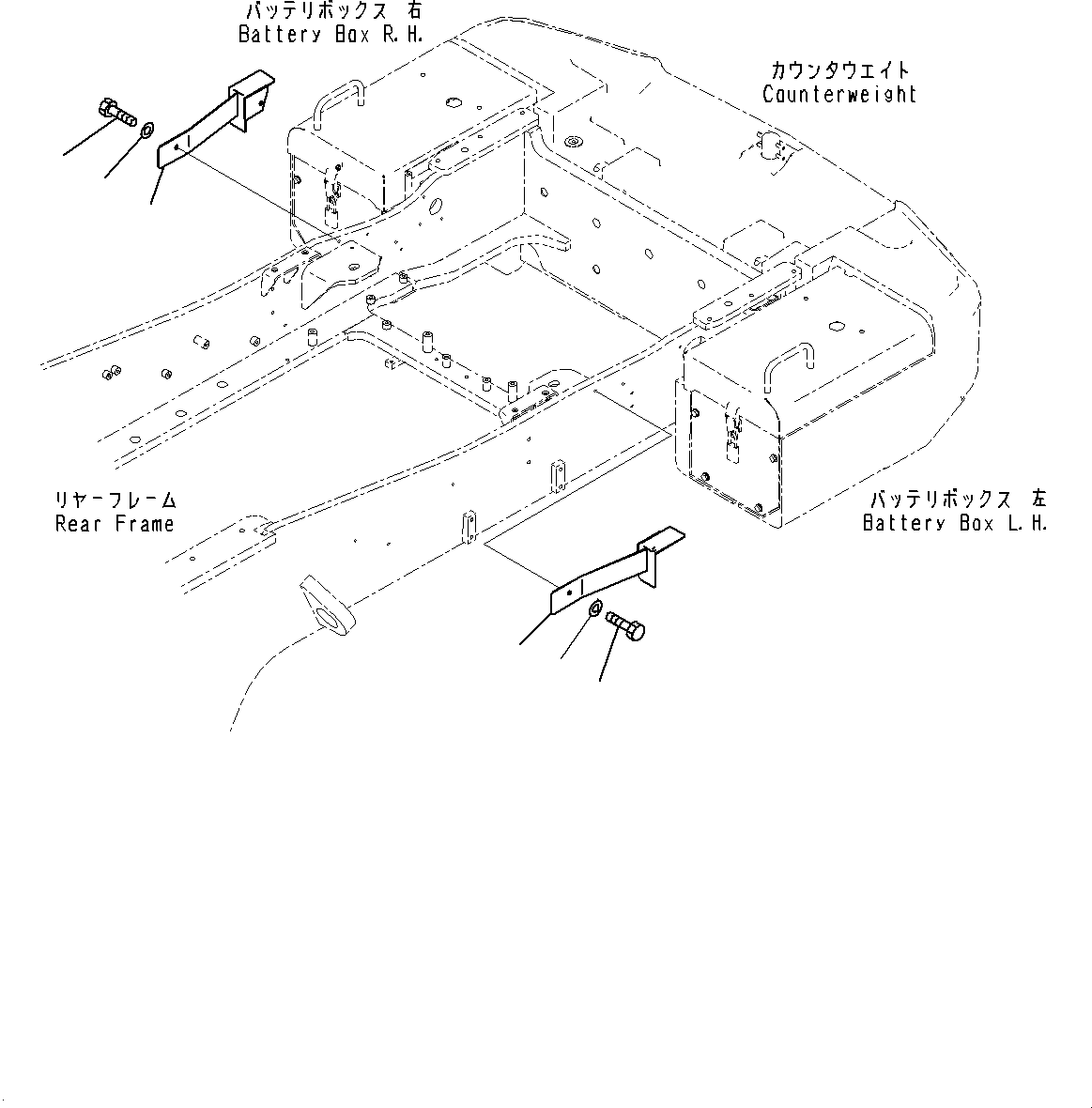 バッテリボックス 右
Battery Box R.H.

カウンタウエイト
Counterweight

リヤーフレーム
Rear Frame

バッテリボックス 左
Battery Box L.H.