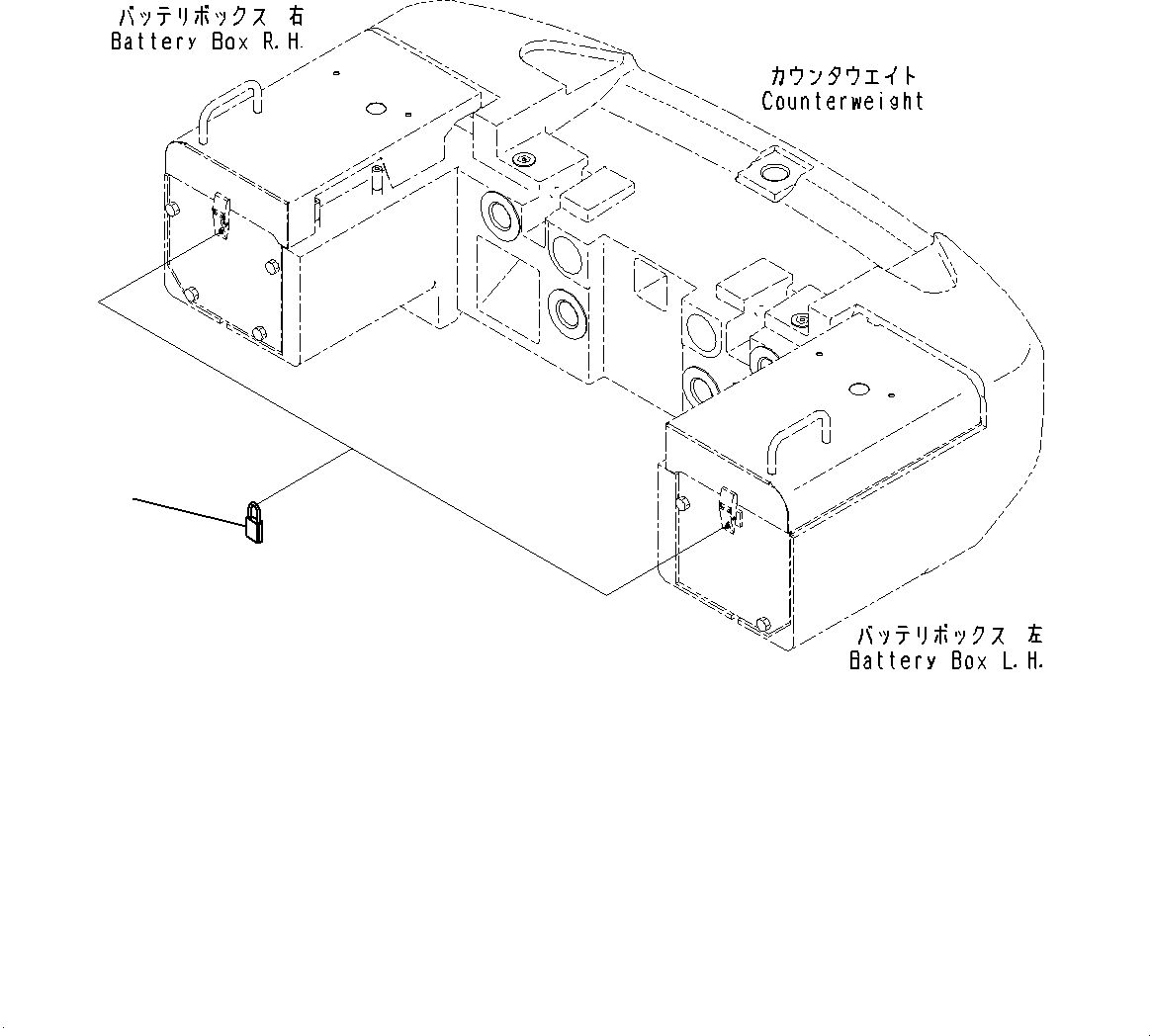 バッテリボックス 右
Battery Box R.H.

カウンタウエイト
Counterweight

バッテリボックス 左
Battery Box L.H.