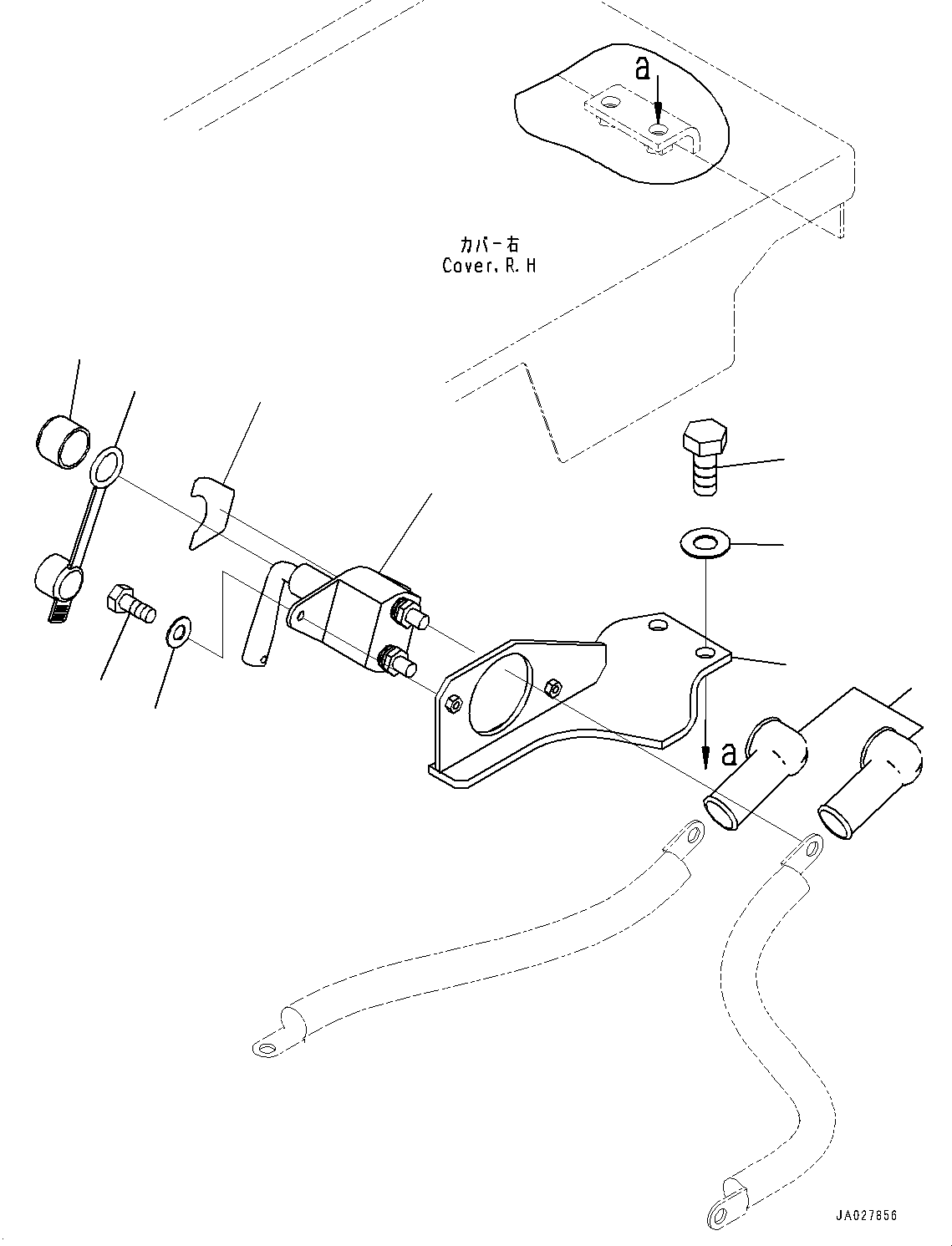 a

カバー右
Cover, R. H

a

JA027856