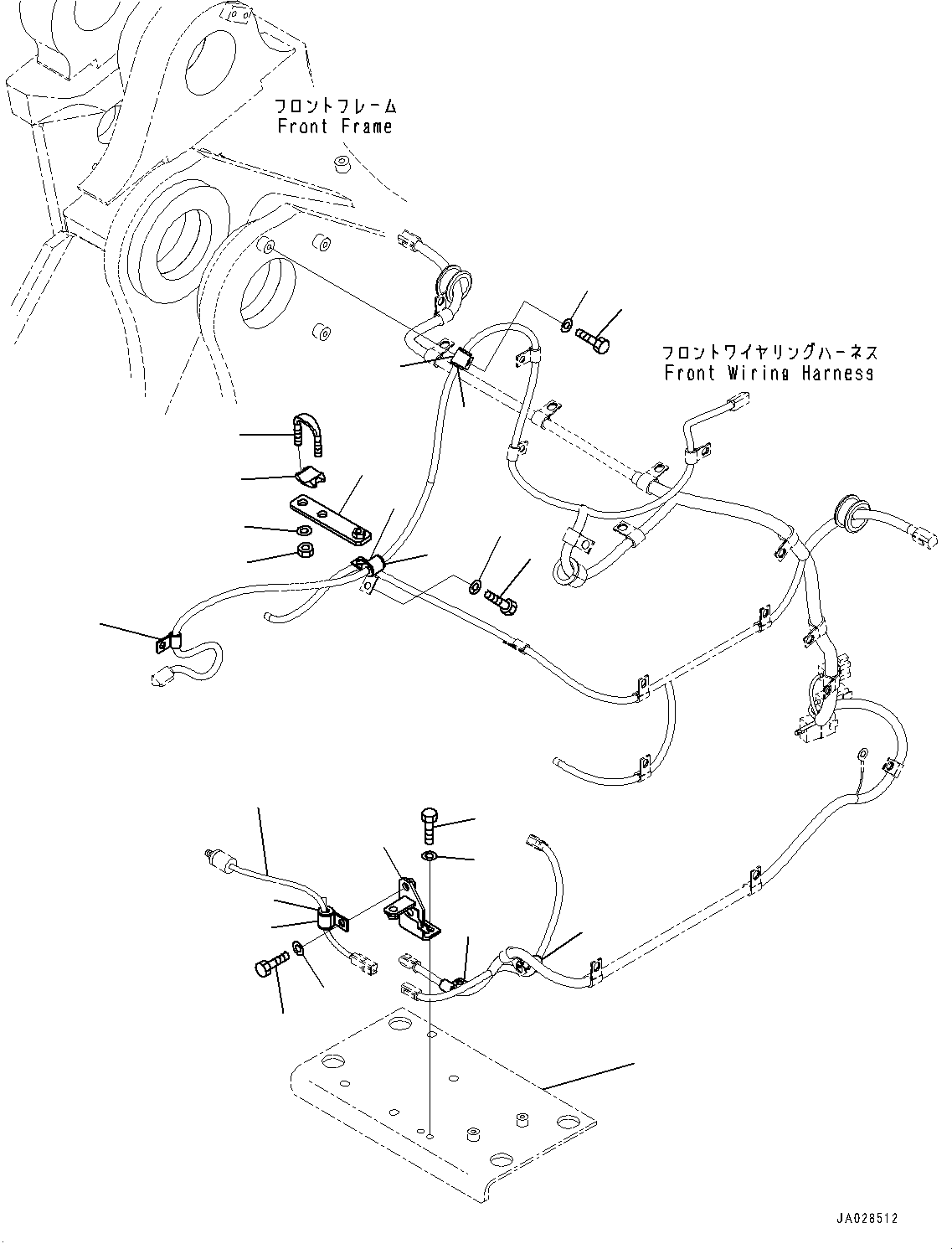 フロントフレーム
Front Frame

フロントワイヤリングハーネス
Front Wiring Harness

JA028512