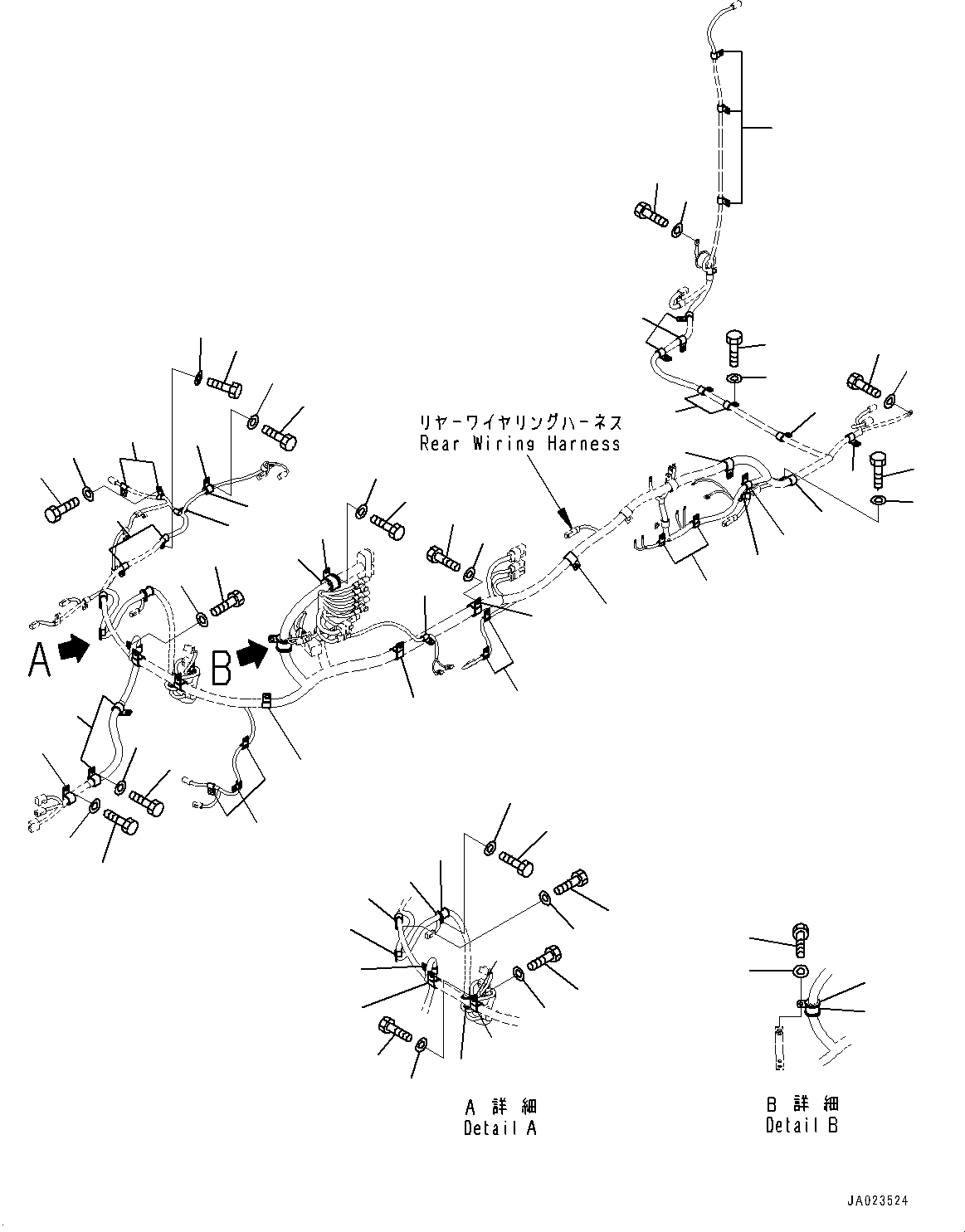 リヤーワイヤリングハーネス
Rear Wiring Harness

A

B

A 詳 細
Detail A

B 詳 細
Detail B

JA023524