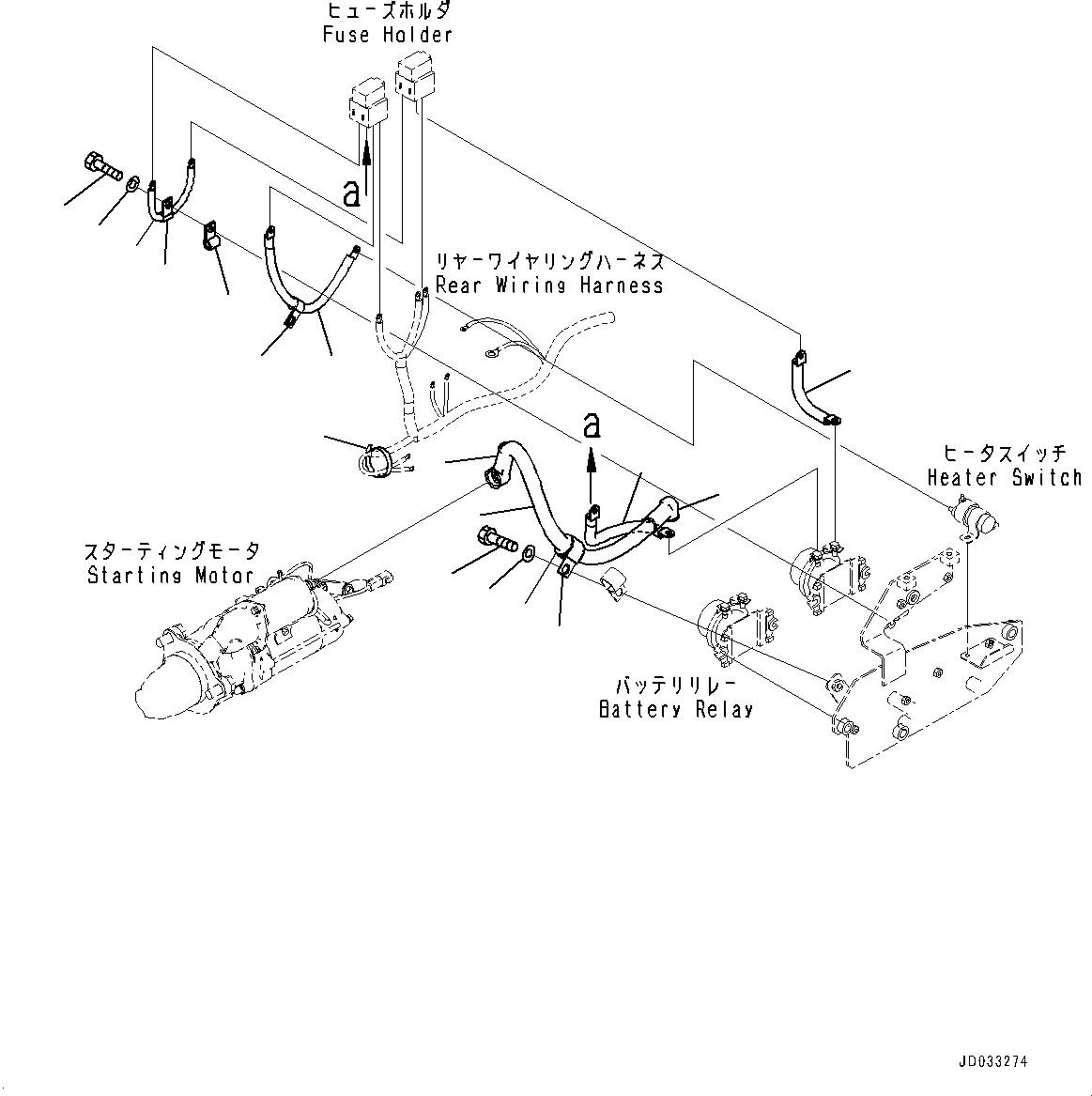 ヒューズホルダ
Fuse Holder

a

リヤーワイヤリングハーネス
Rear Wiring Harness

a

ヒータスイッチ
Heater Switch

スターティングモータ
Starting Motor

バッテリリレー
Battery Relay

JD033274