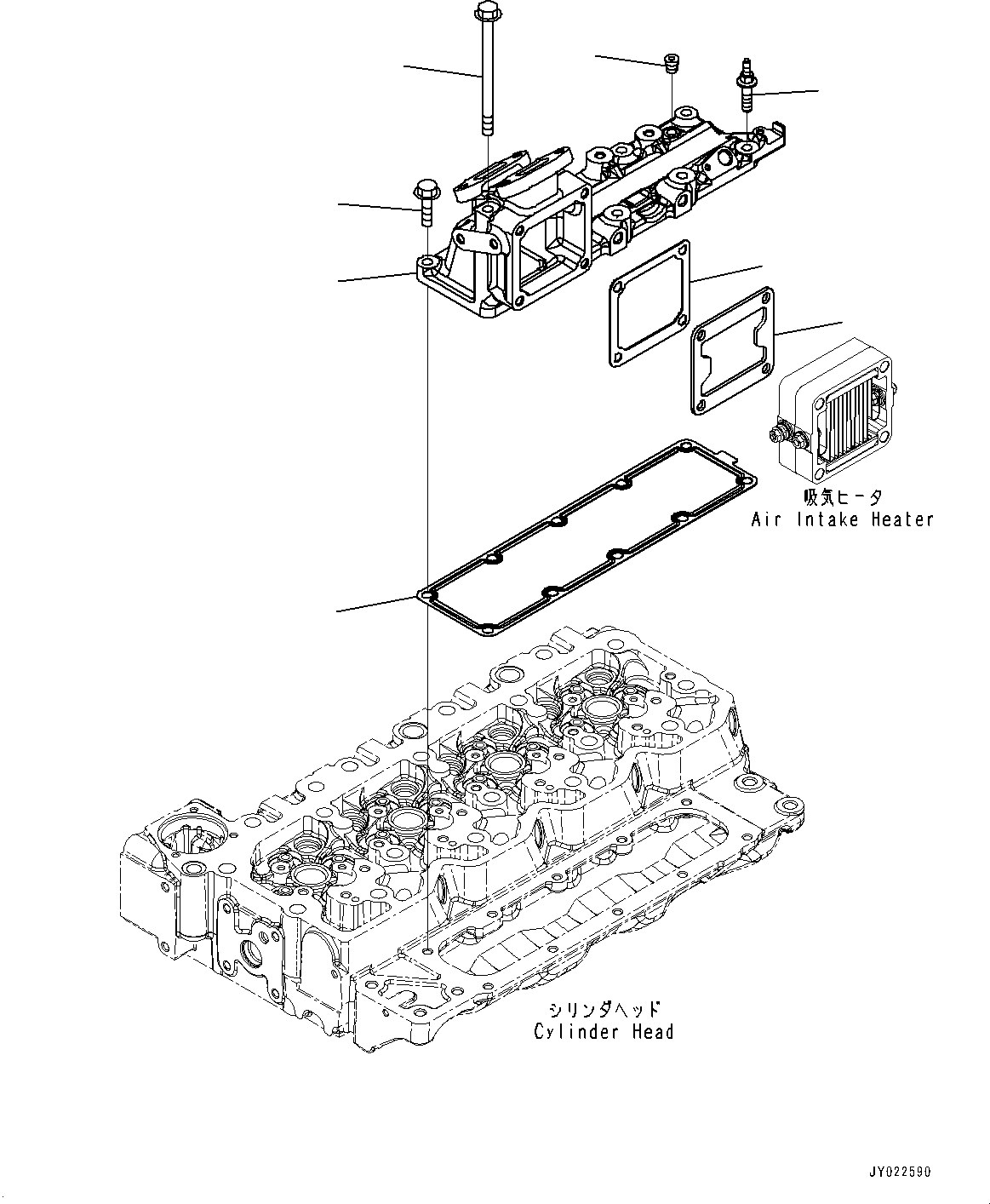 吸気ヒータ
Air Intake Heater

シリンダヘッド
Cylinder Head

JY022590