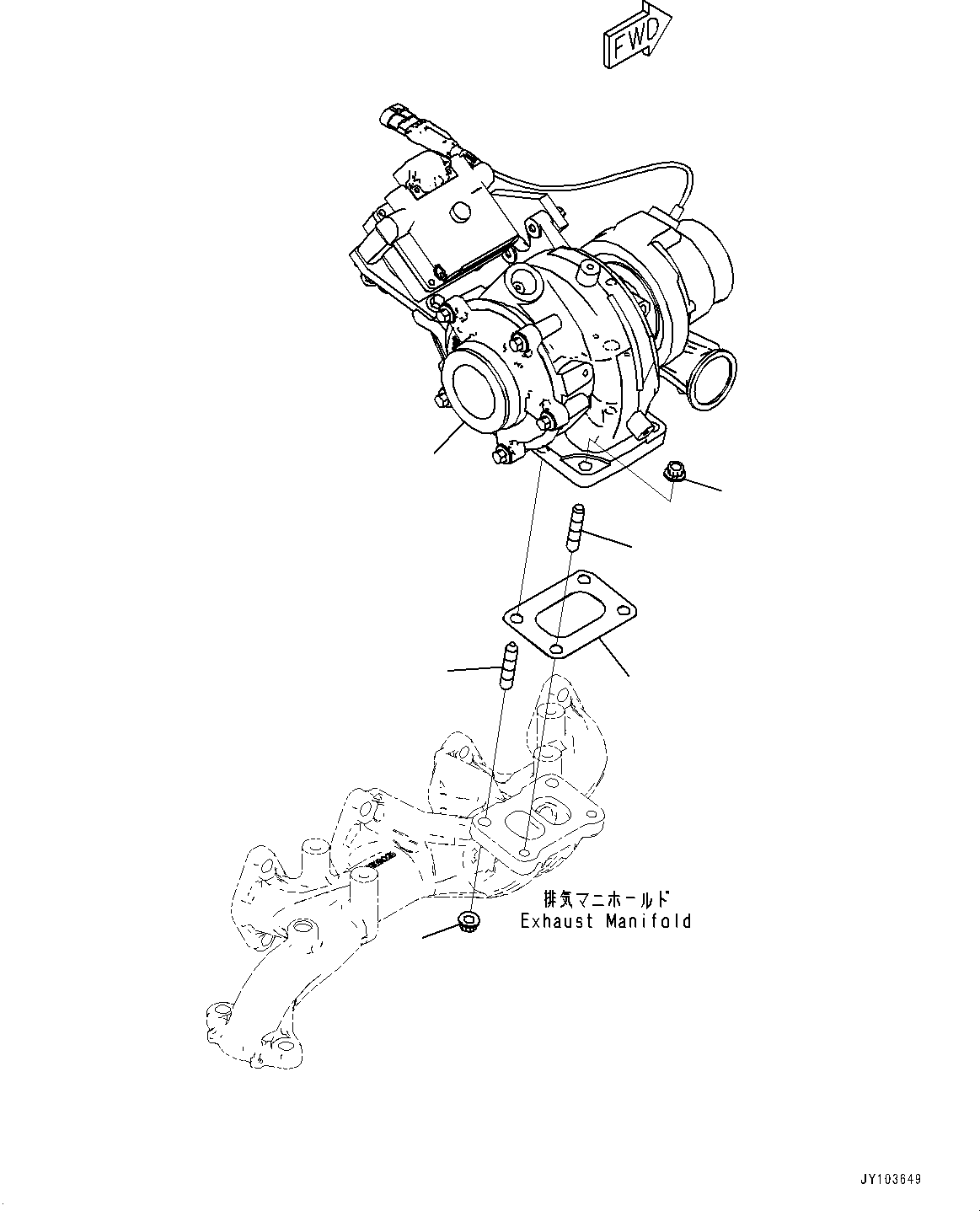 FWD

排気マニホールド
Exhaust Manifold

JY103649