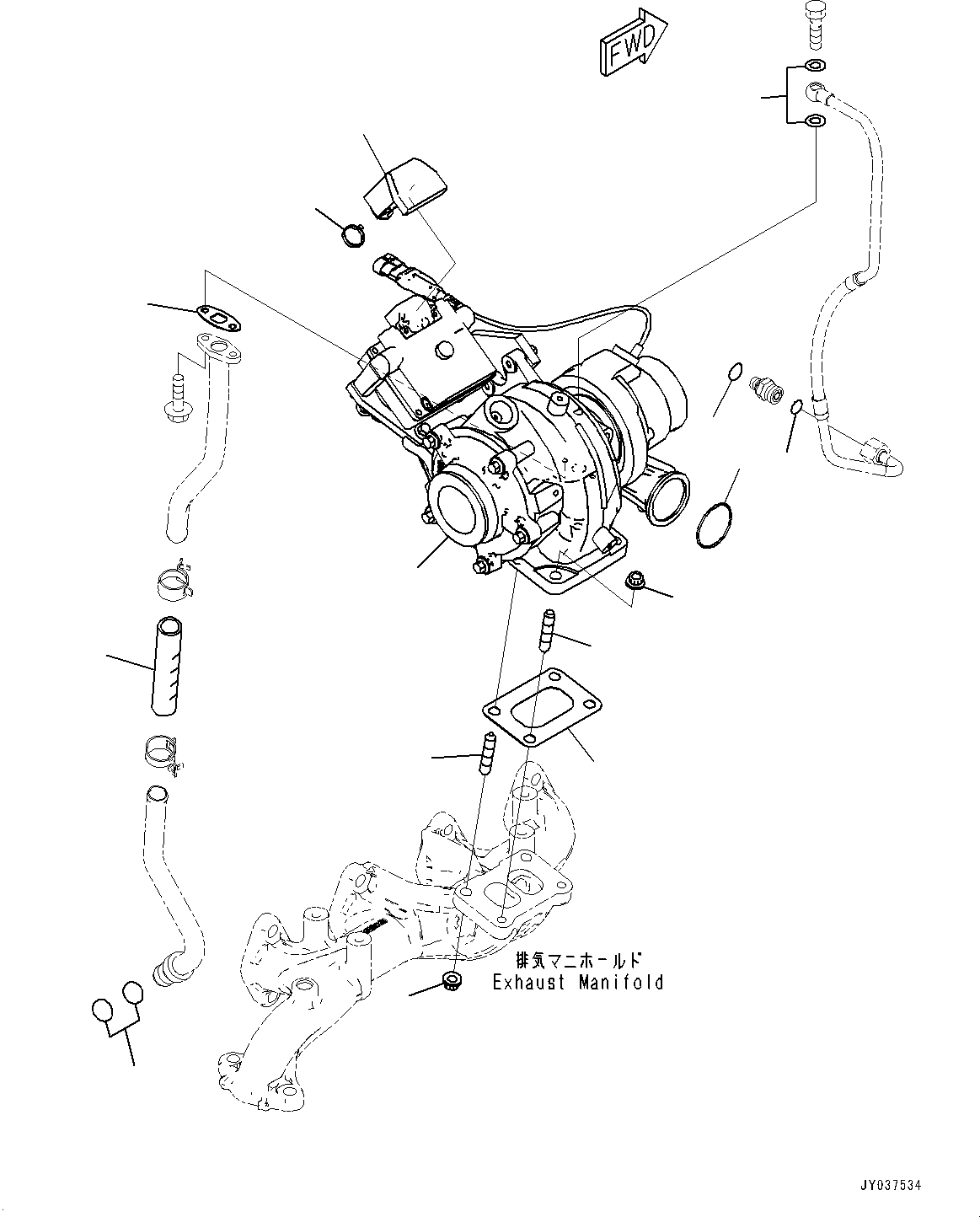 FWD

排気マニホールド
Exhaust Manifold

JY037534