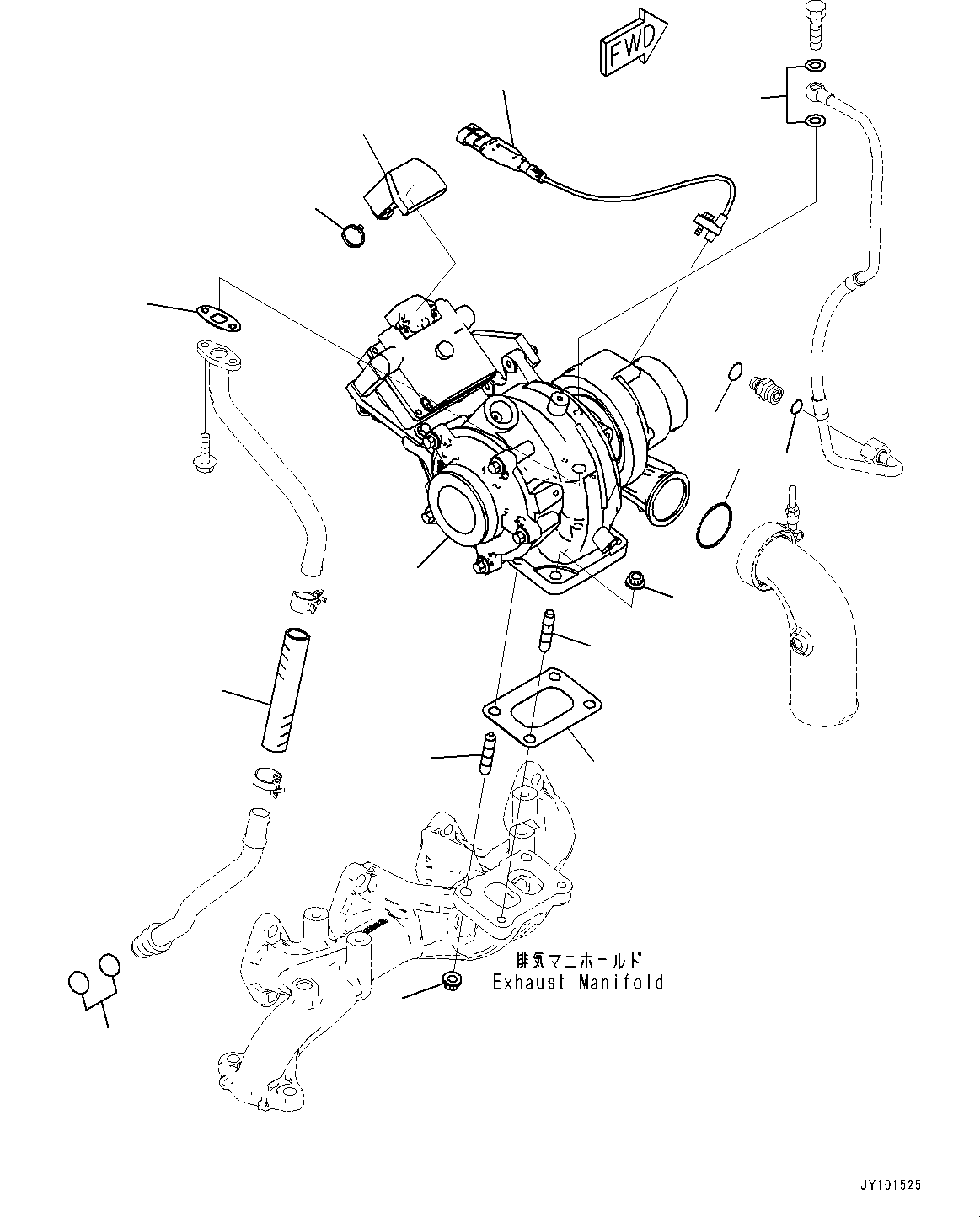 FWD

排気マニホールド
Exhaust Manifold

JY101525