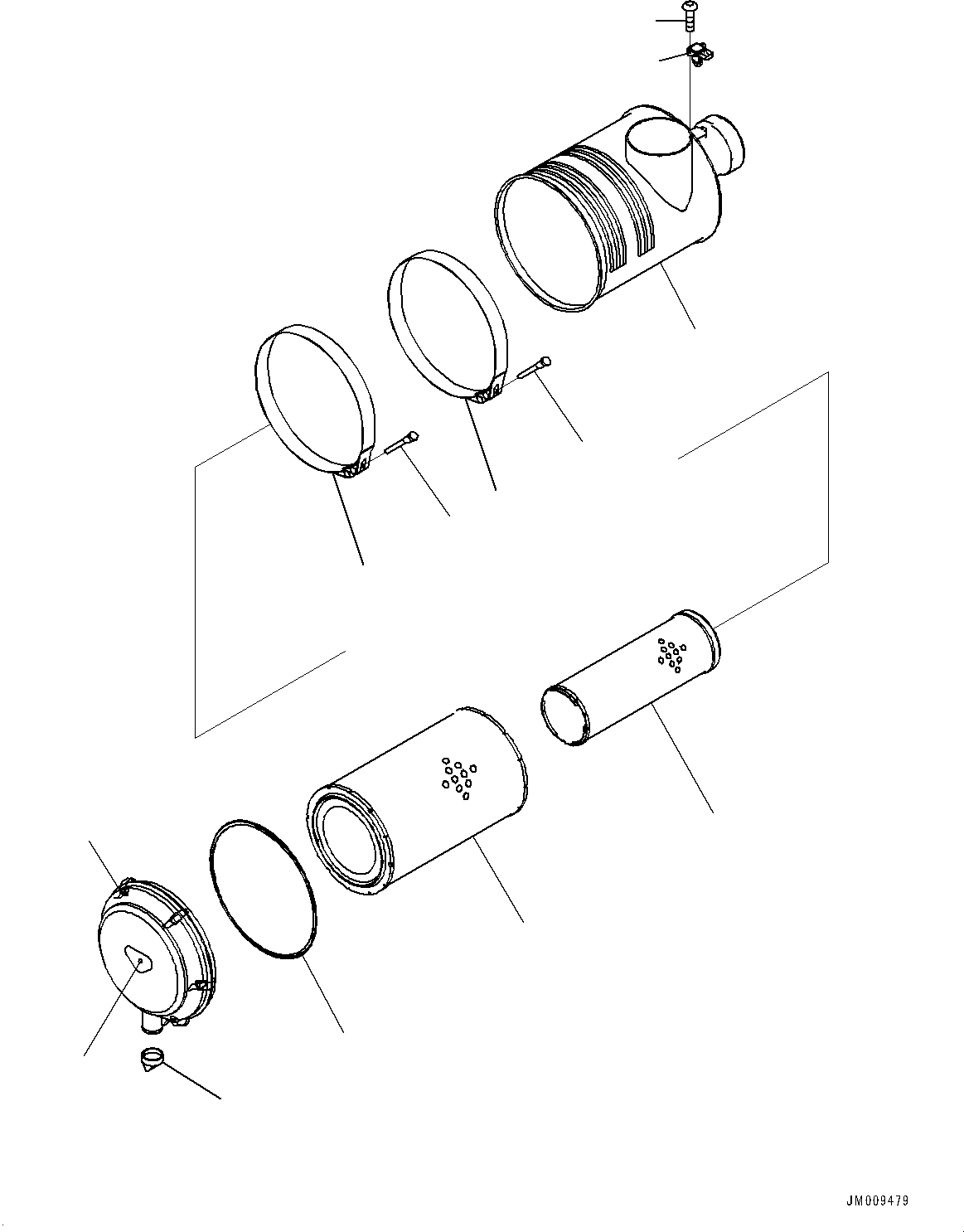 JM009479