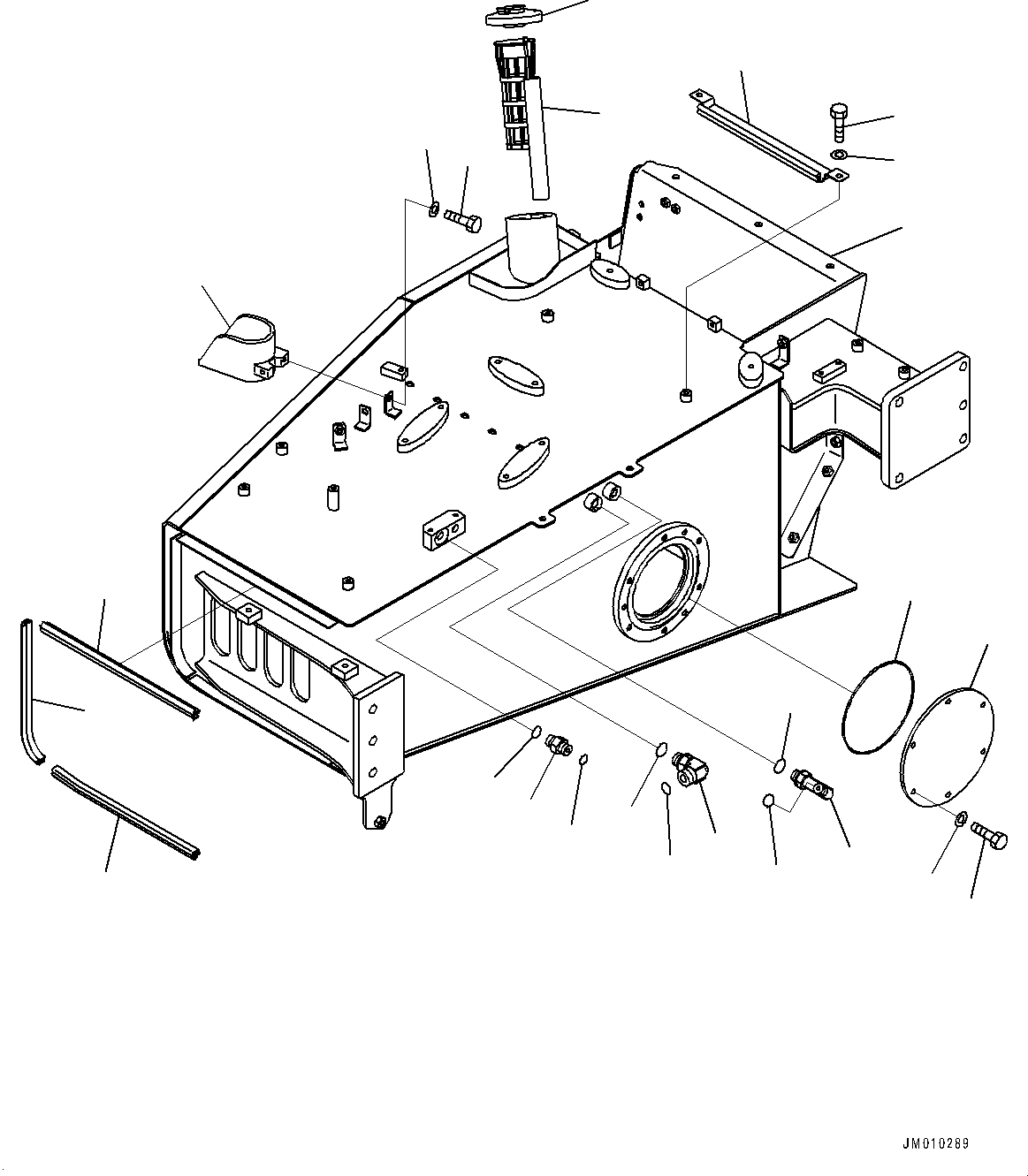 JM010289