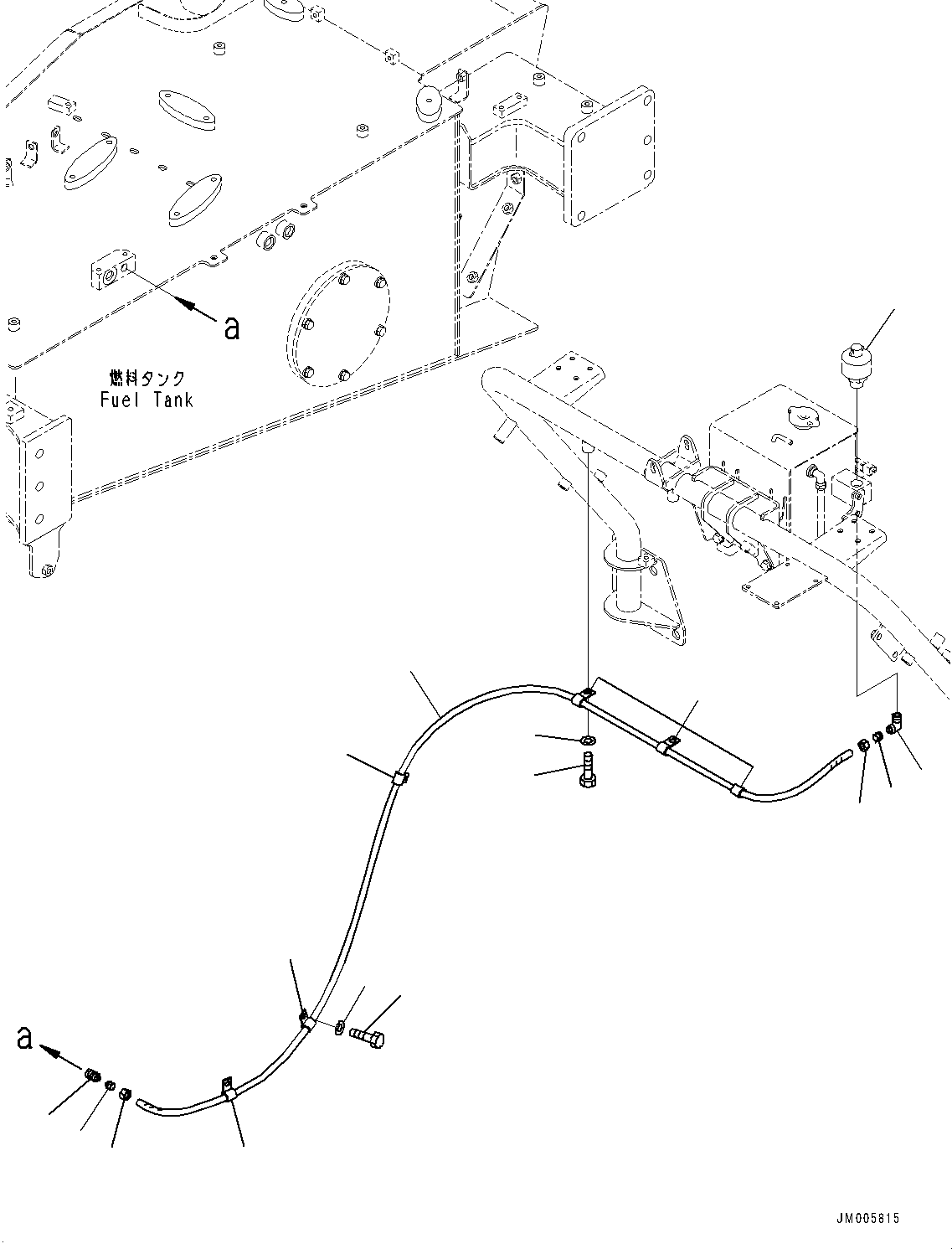 a

燃料タンク
Fuel Tank

a

JM005815