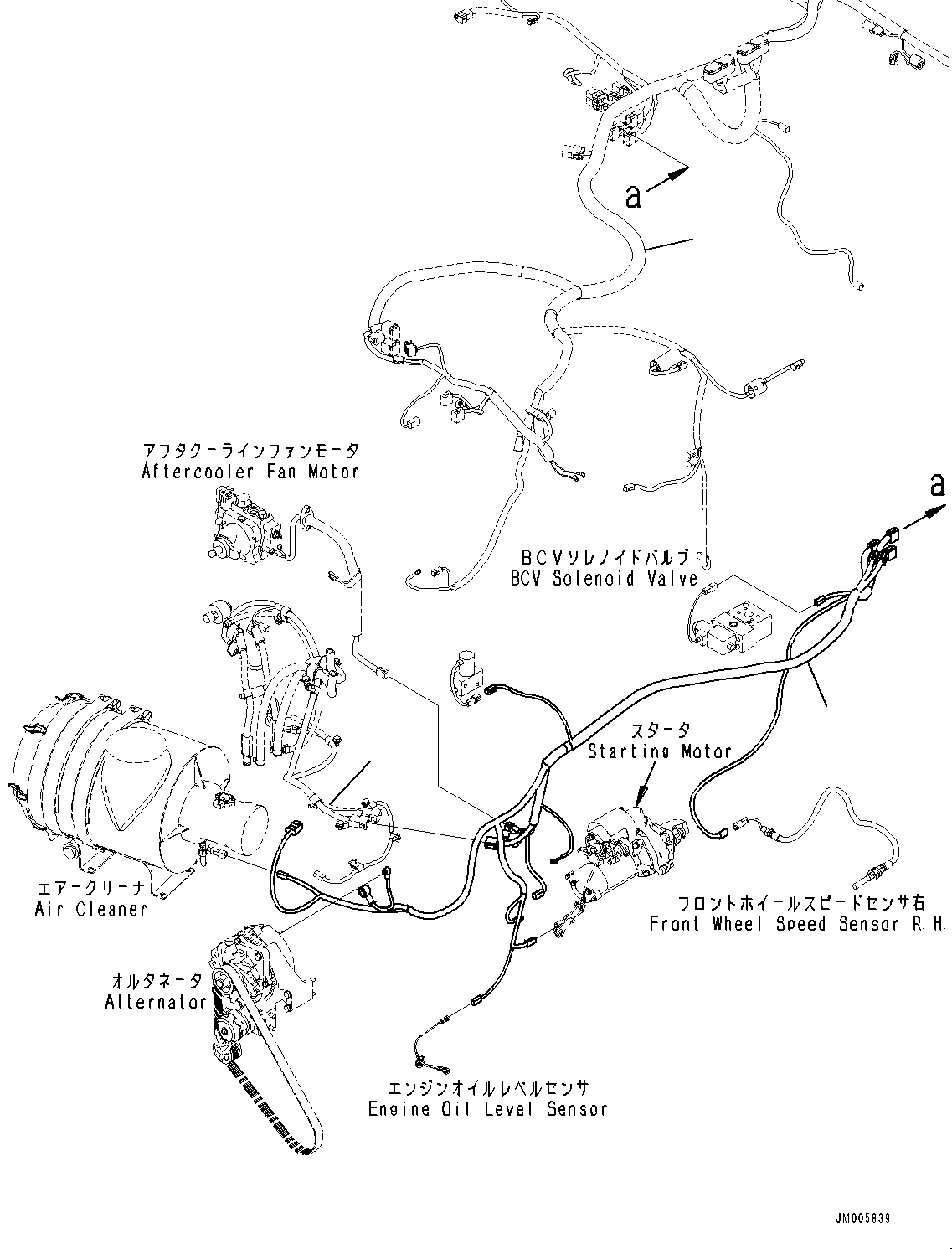 a

アフタクーラインファンモータ
Aftercooler Fan Motor

a

BCVソレノイドバルブ
BCV Solenoid Valve

スタータ
Starting Motor

エアークリーナ
Air Cleaner

フロントホイールスピードセンサ右
Front Wheel Speed Sensor R.H.

オルタネータ
Alternator

エンジンオイルレベルセンサ
Engine Oil Level Sensor

JM005839