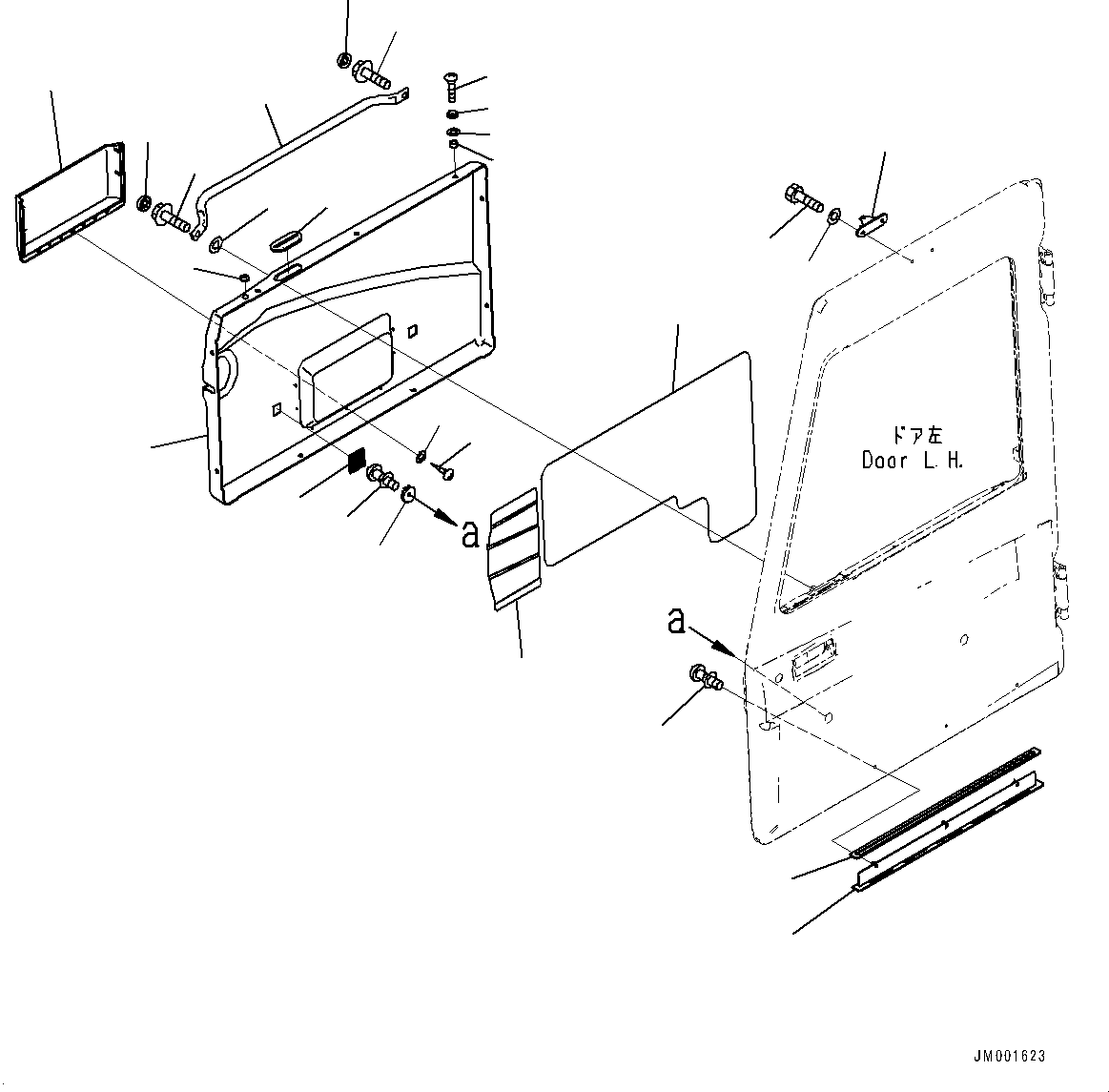 ドア左
Door L.H.

a

a

JM001623