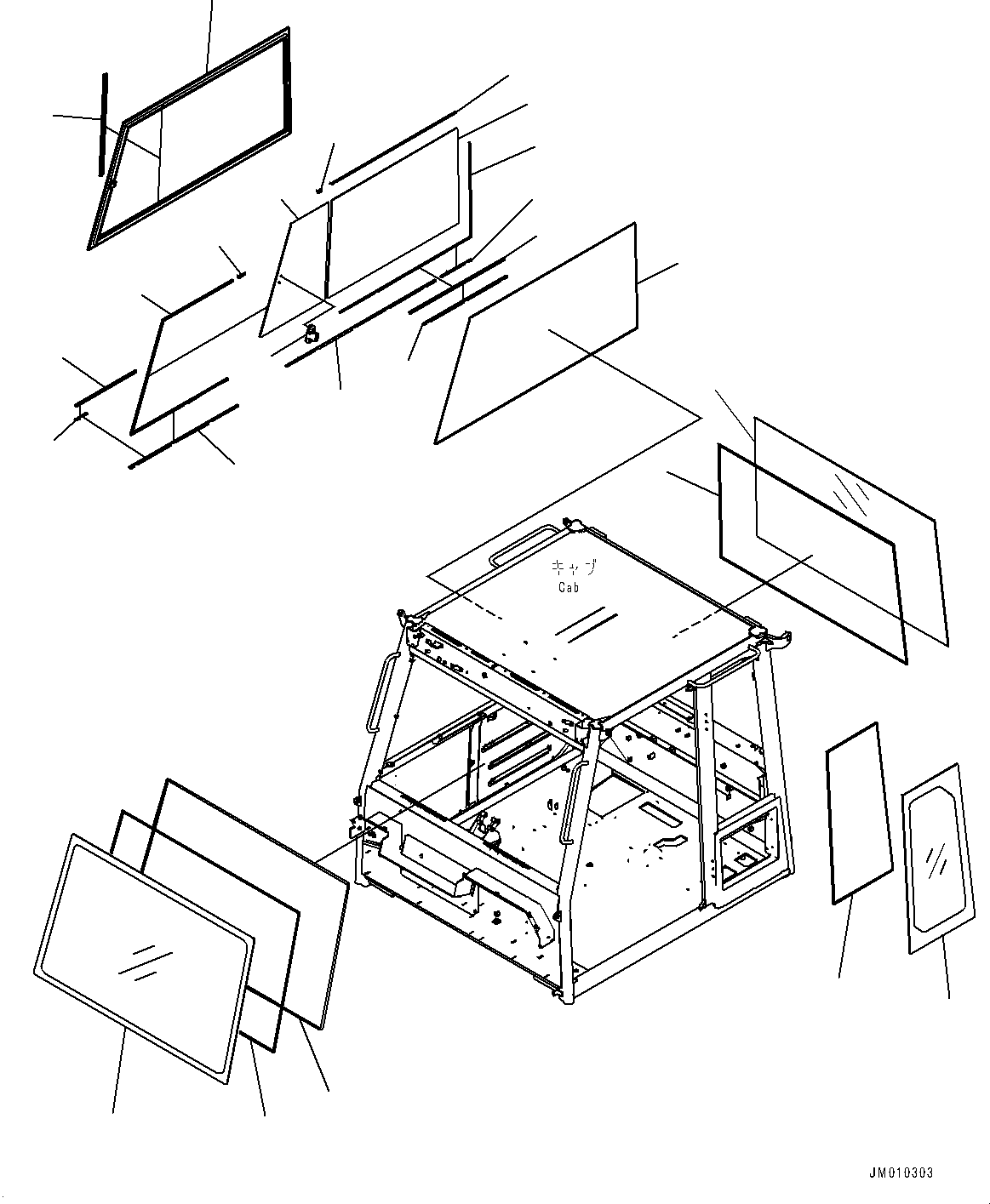 キャブ
Cab

JM010303