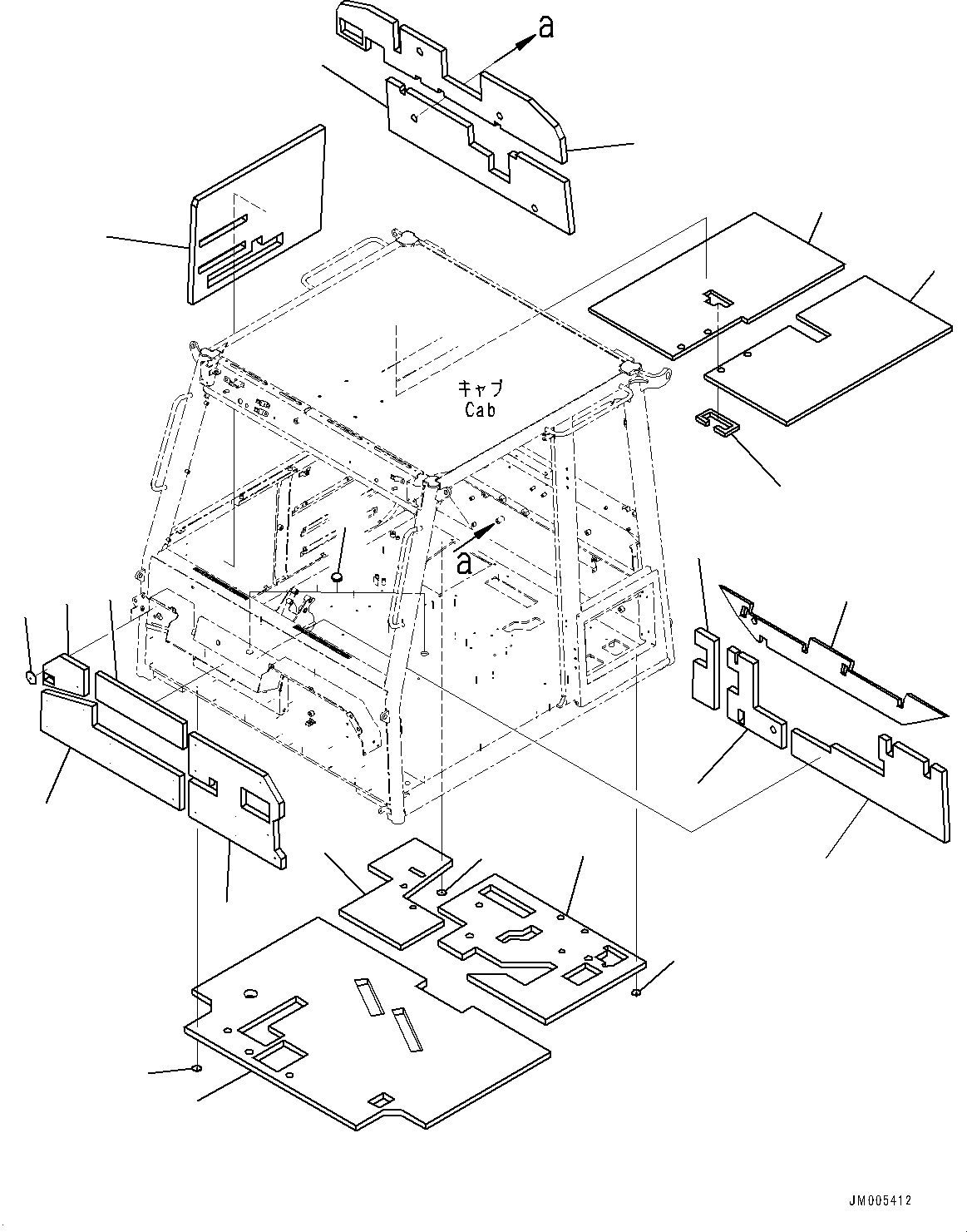 a

キャブ
Cab

a

JM005412