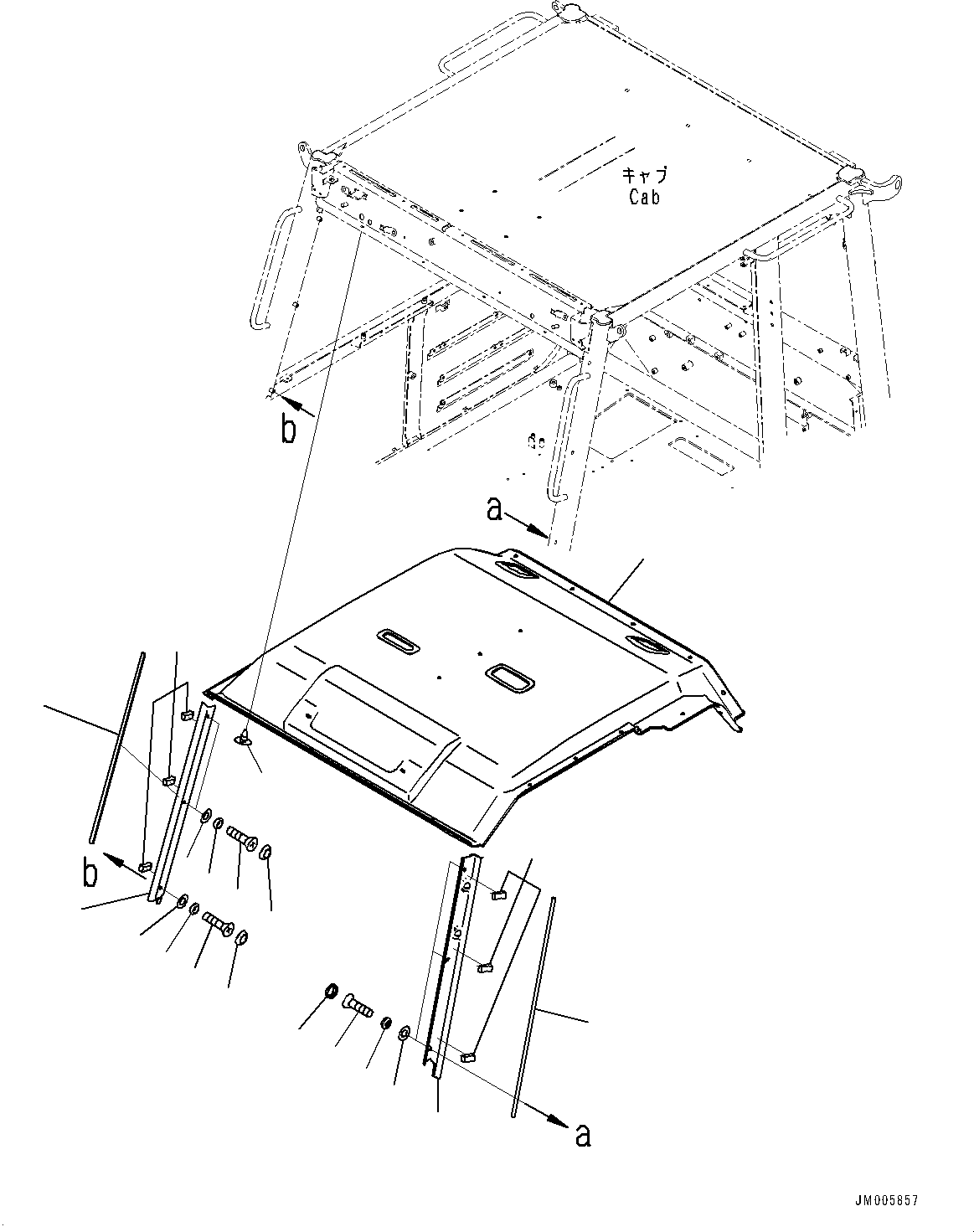 キャブ
Cab

b

a

b

a

JM005857