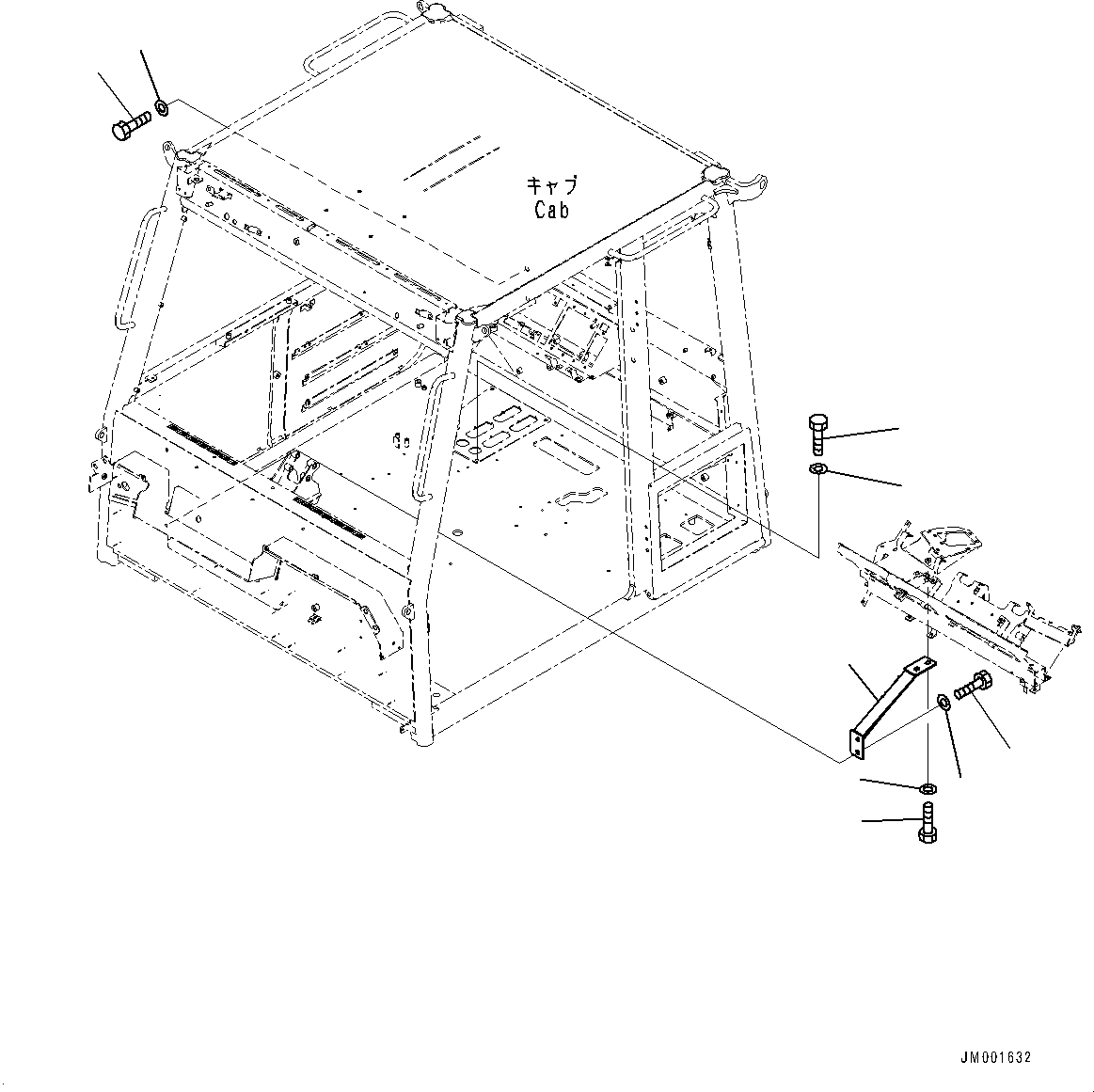 キャブ
Cab

JM001632