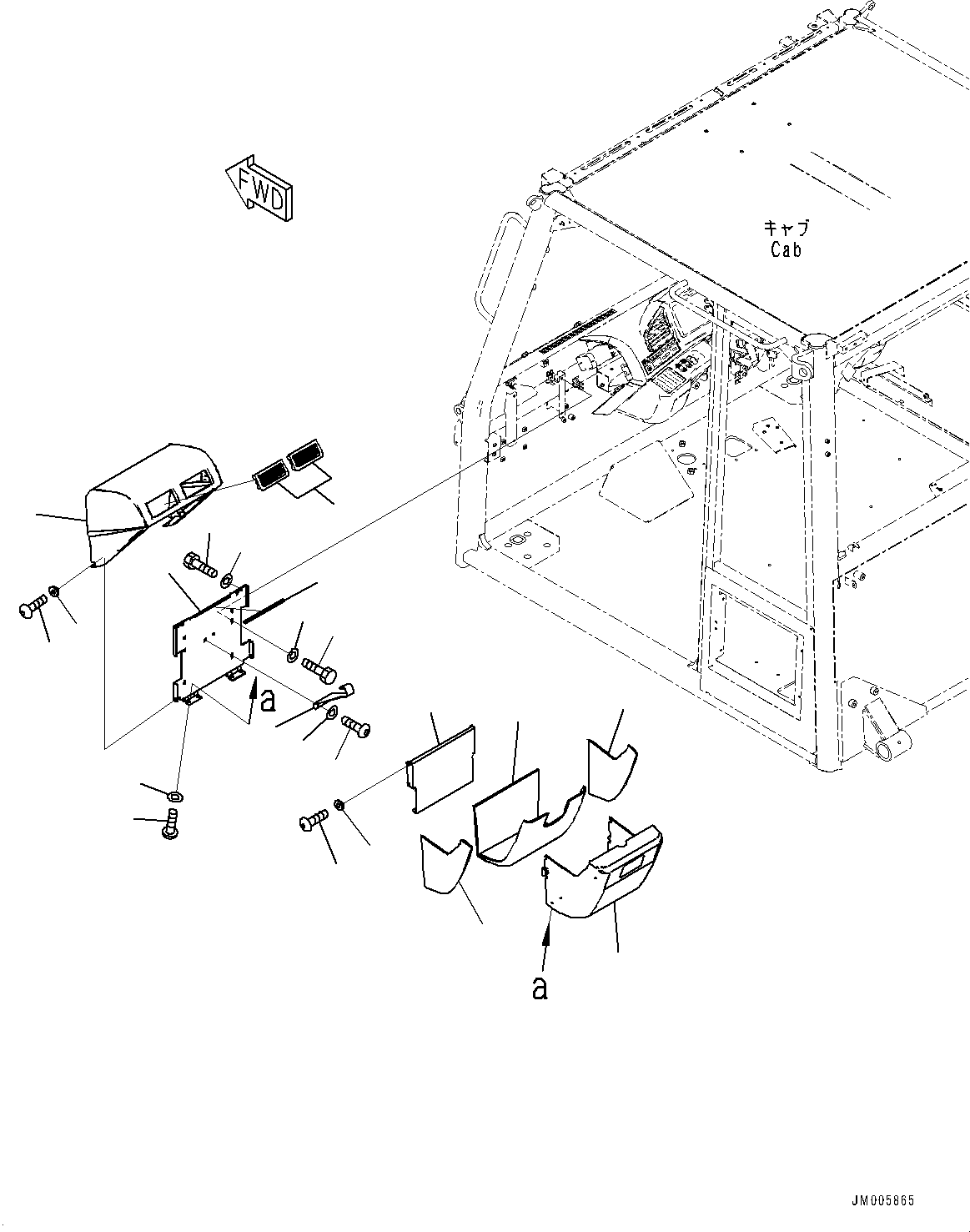 FWD

キャブ
Cab

a

a

JM005865