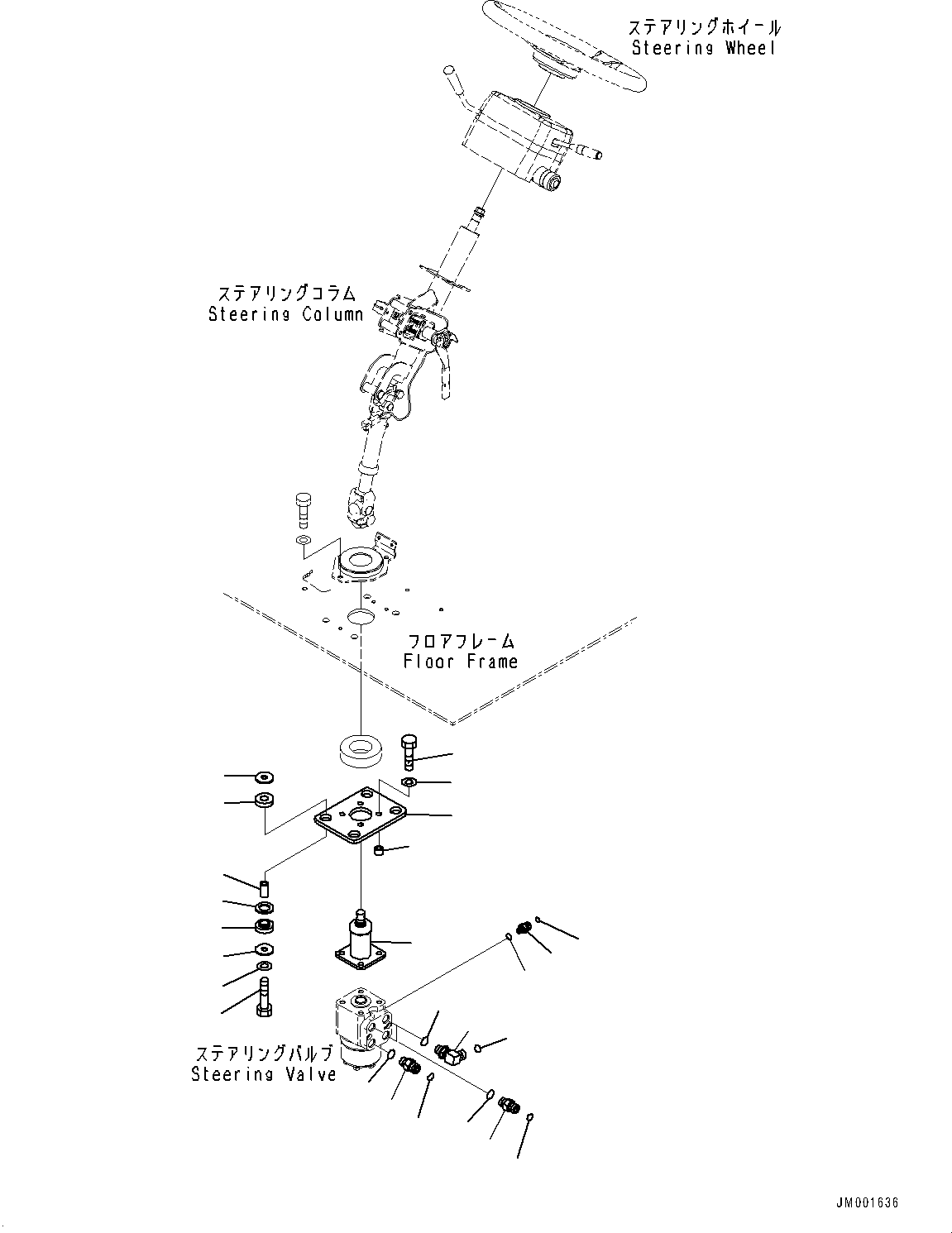 ステアリングホイール
Steering Wheel

ステアリングコラム
Steering Column

フロアフレーム
Floor Frame

ステアリングバルブ
Steering Valve

JM001636