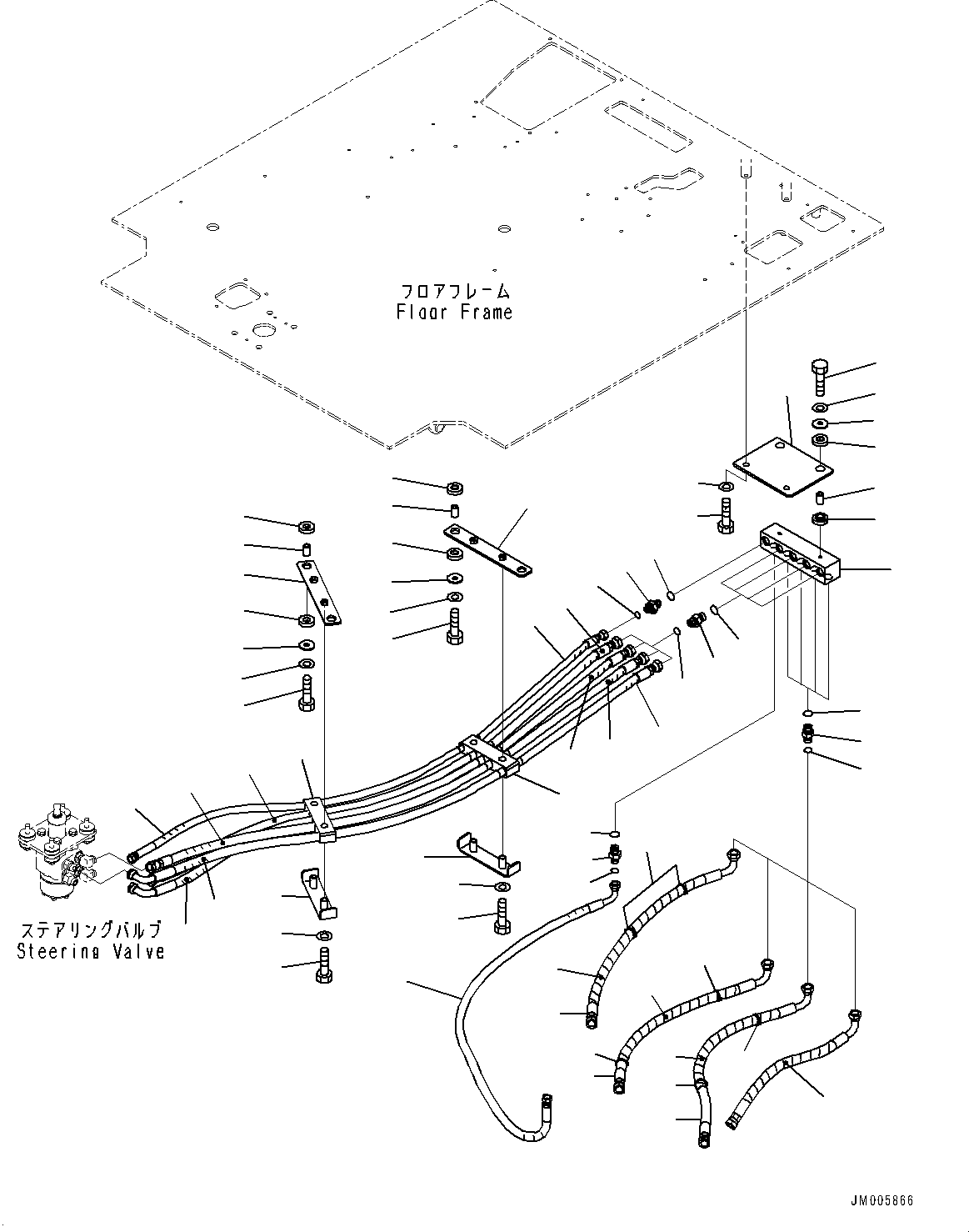 フロアフレーム
Floor Frame

ステアリングバルブ
Steering Valve

JM005866