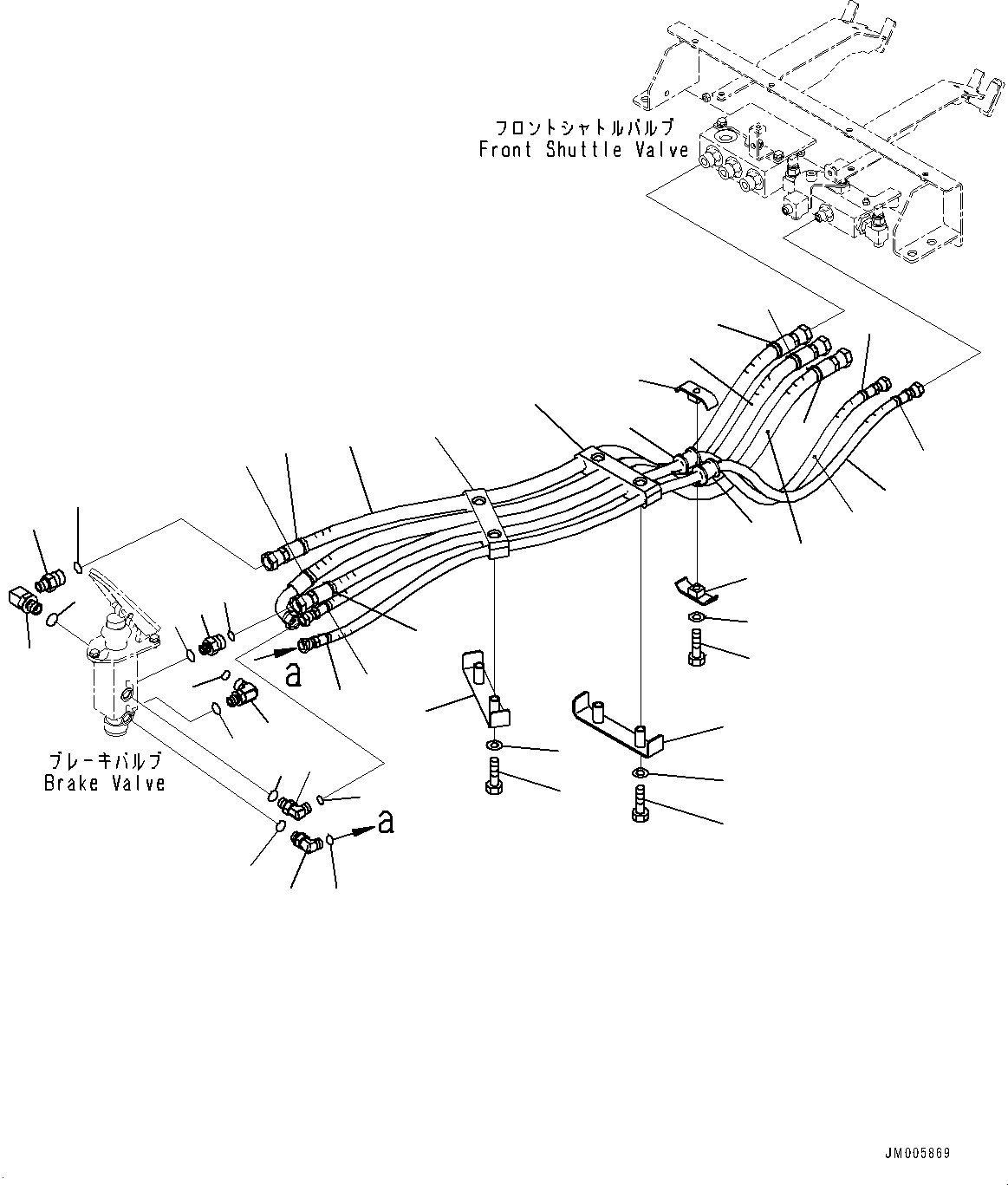 フロントシャトルバルブ
Front Shuttle Valve

a

ブレーキバルブ
Brake Valve

a

JM005869