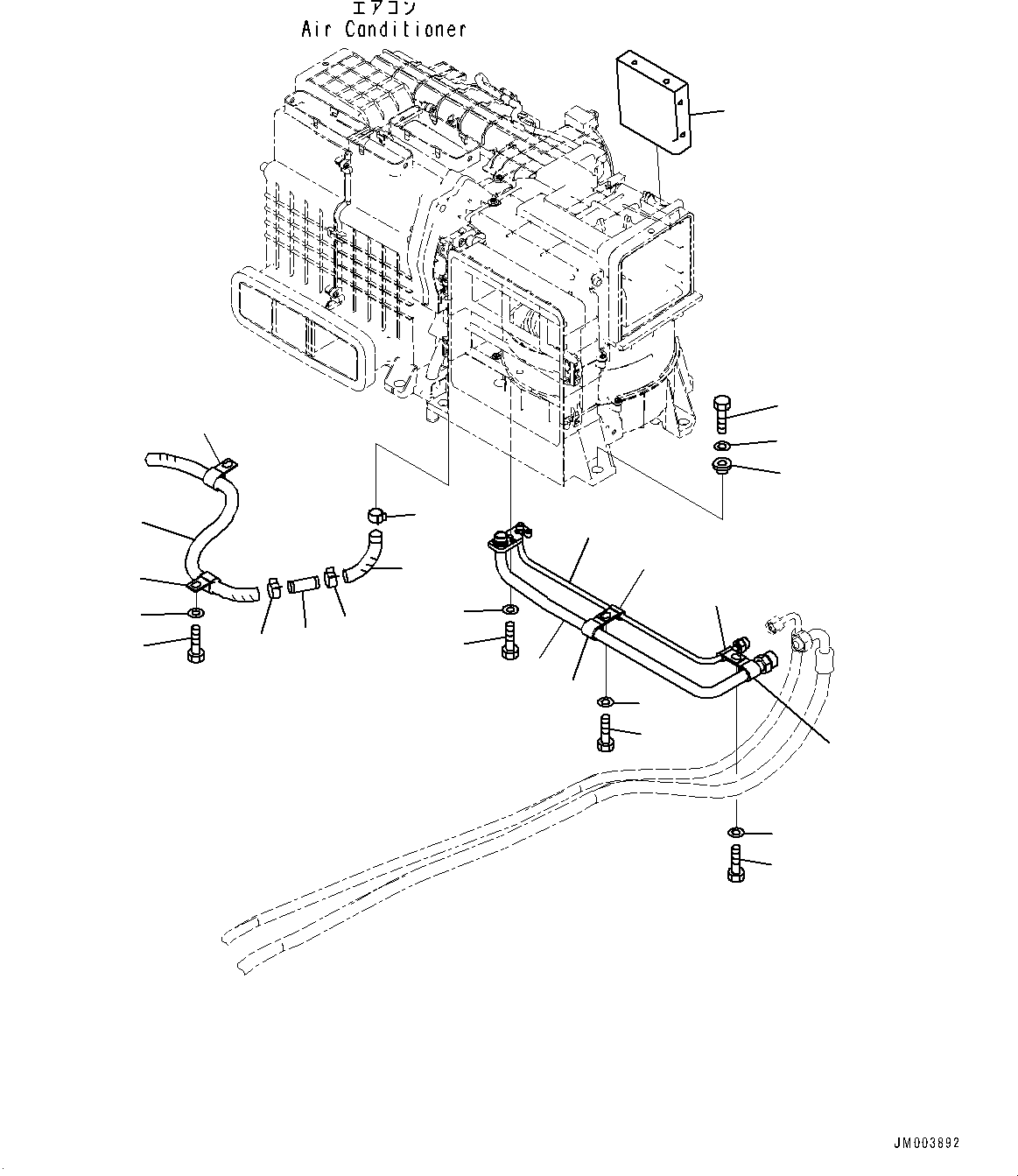 エアコン
Air Conditioner

JM003892