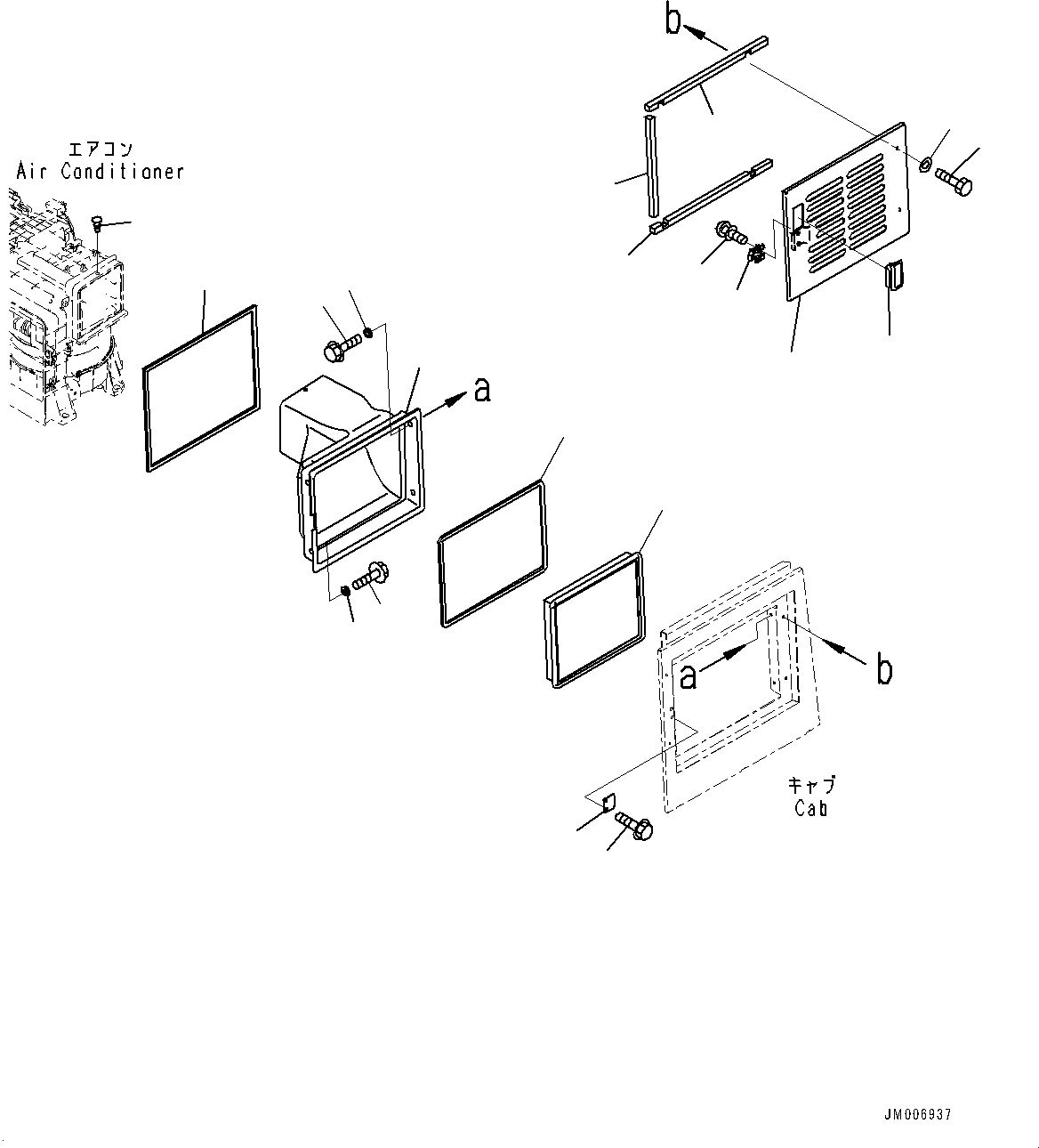 b

エアコン
Air Conditioner

a

a

b

キャブ
Cab

JM006937