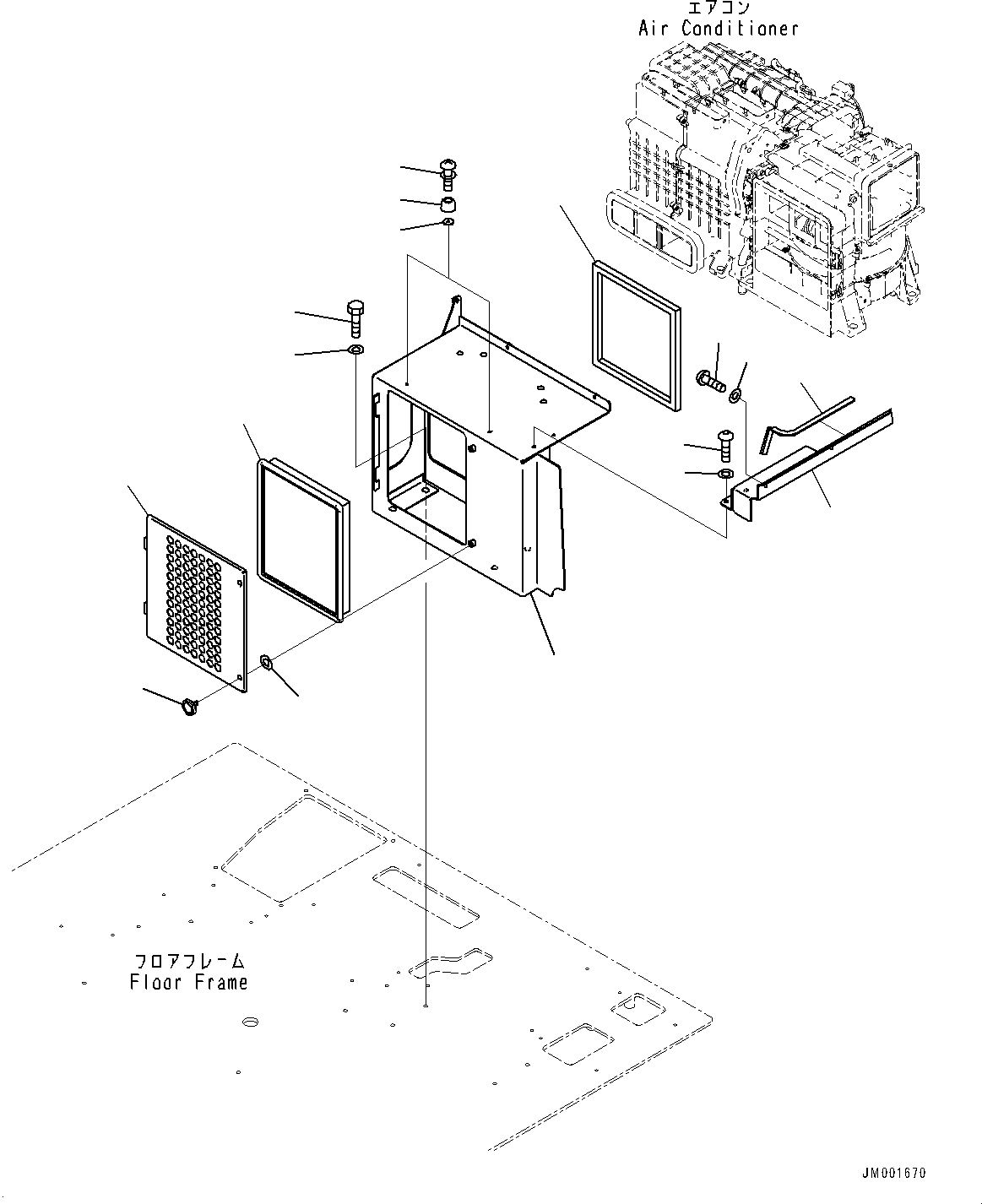 エアコン
Air Conditioner

フロアフレーム
Floor Frame

JM001670