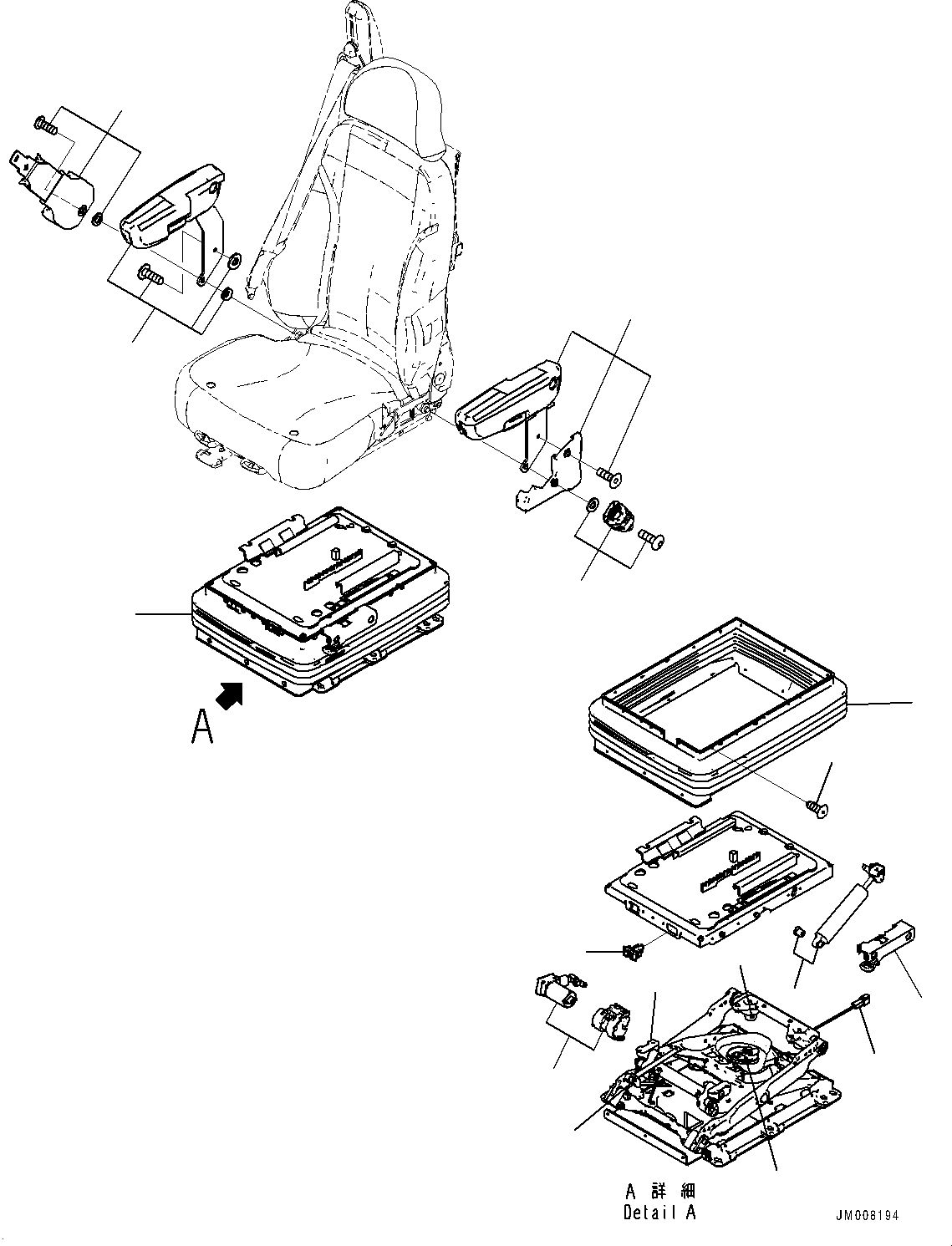 A

A 詳細
Detail A

JM008194