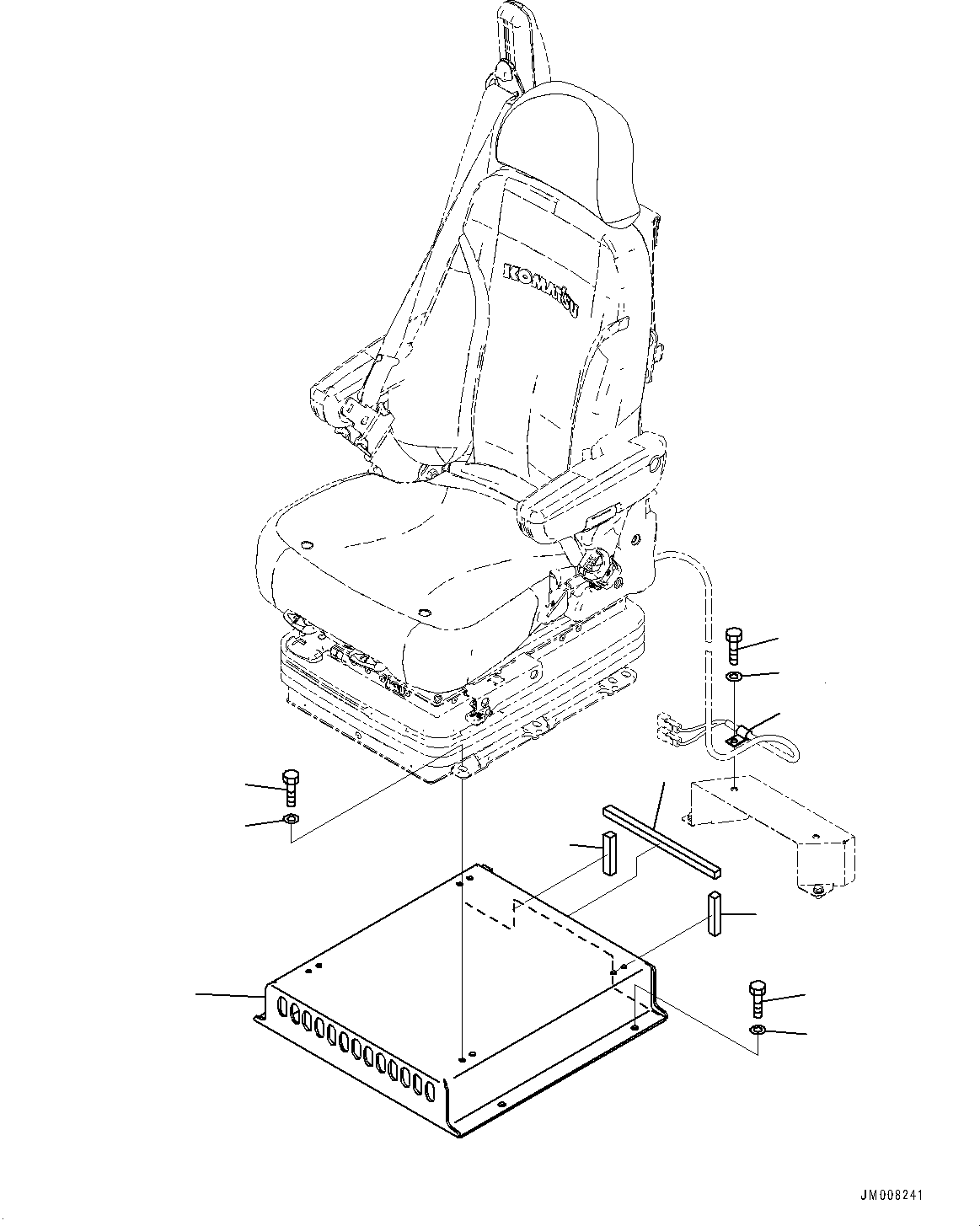 KOMATSU

JM008241