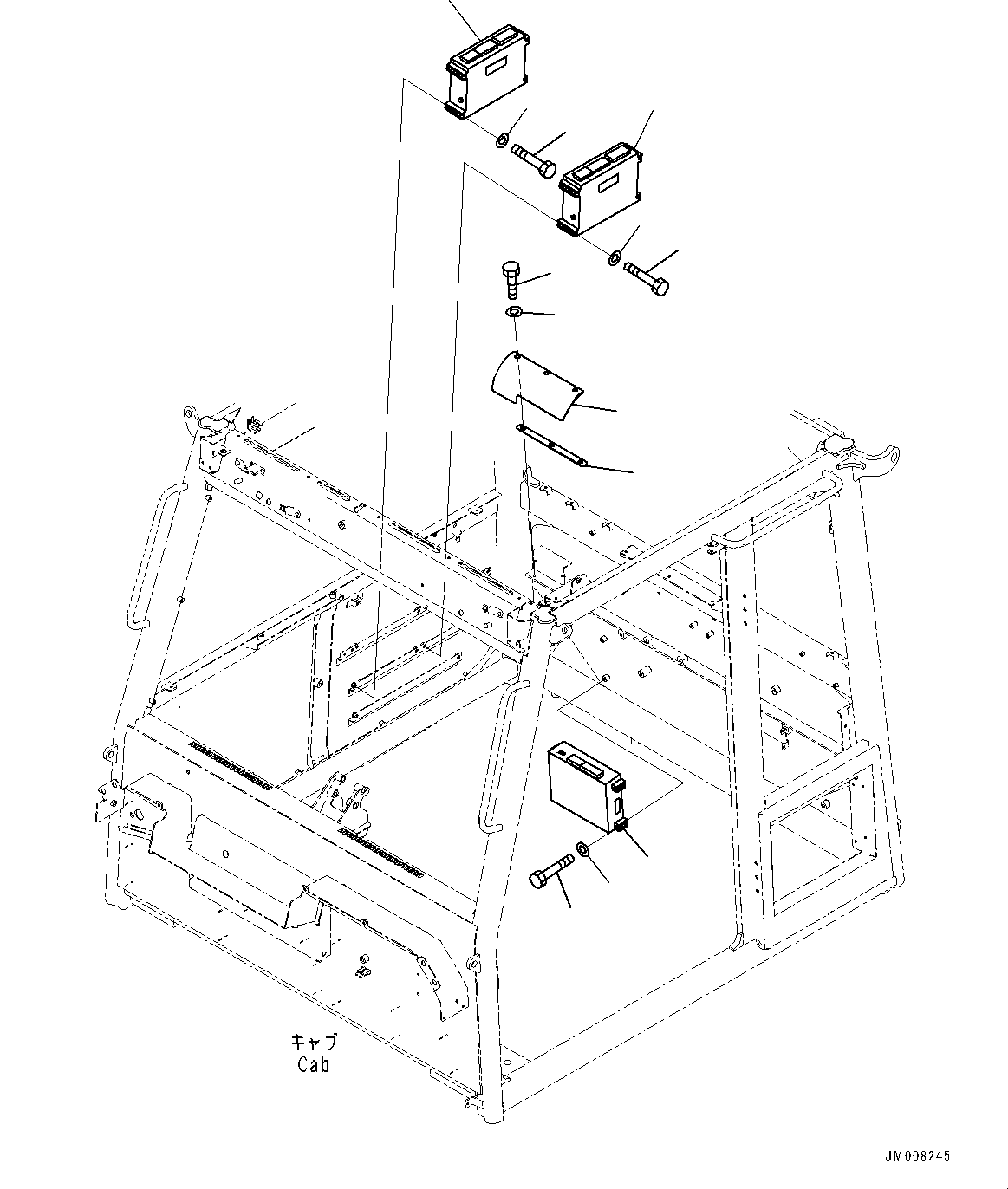 キャブ
Cab

JM008245