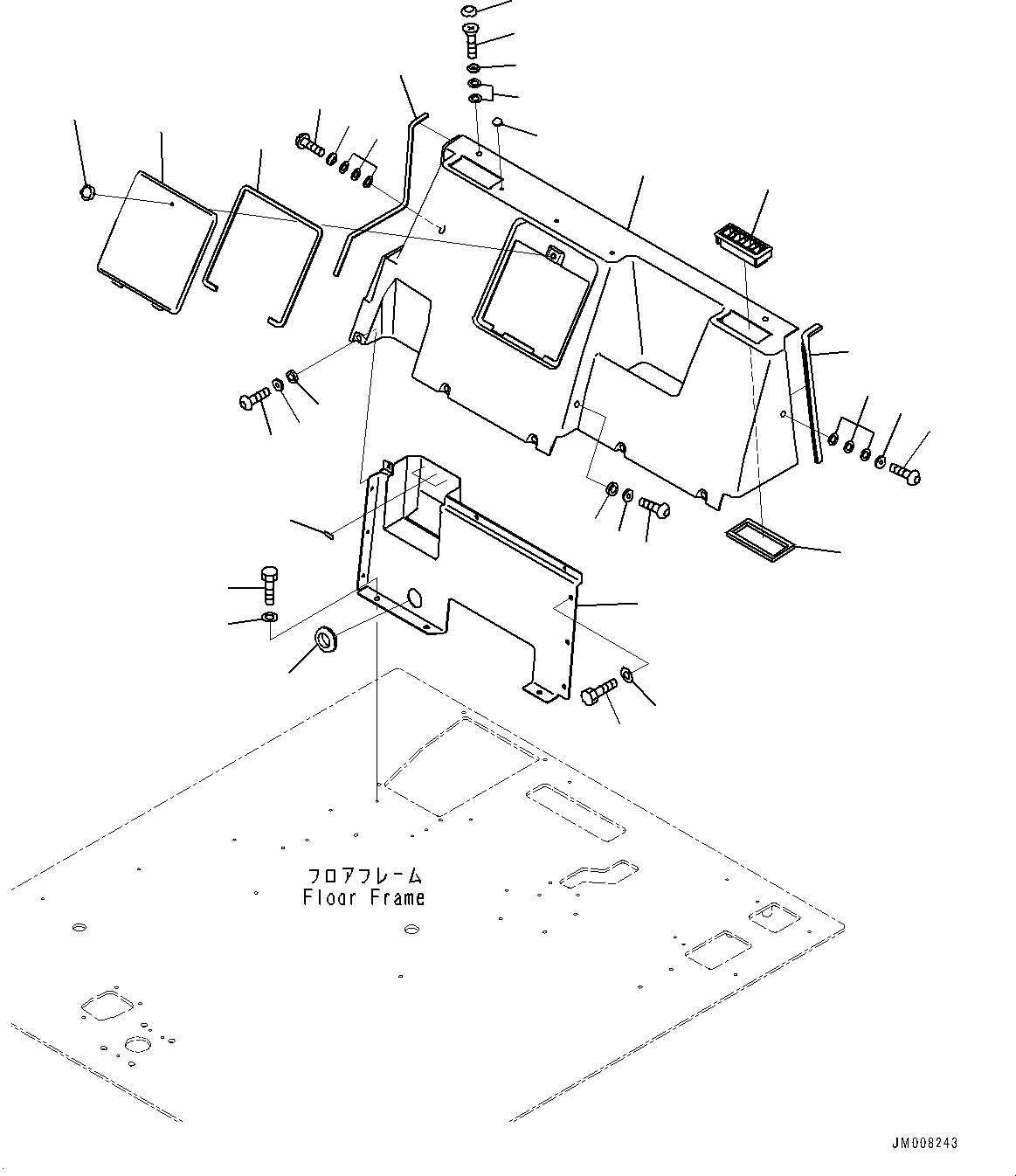 フロアフレーム
Floor Frame

JM008243