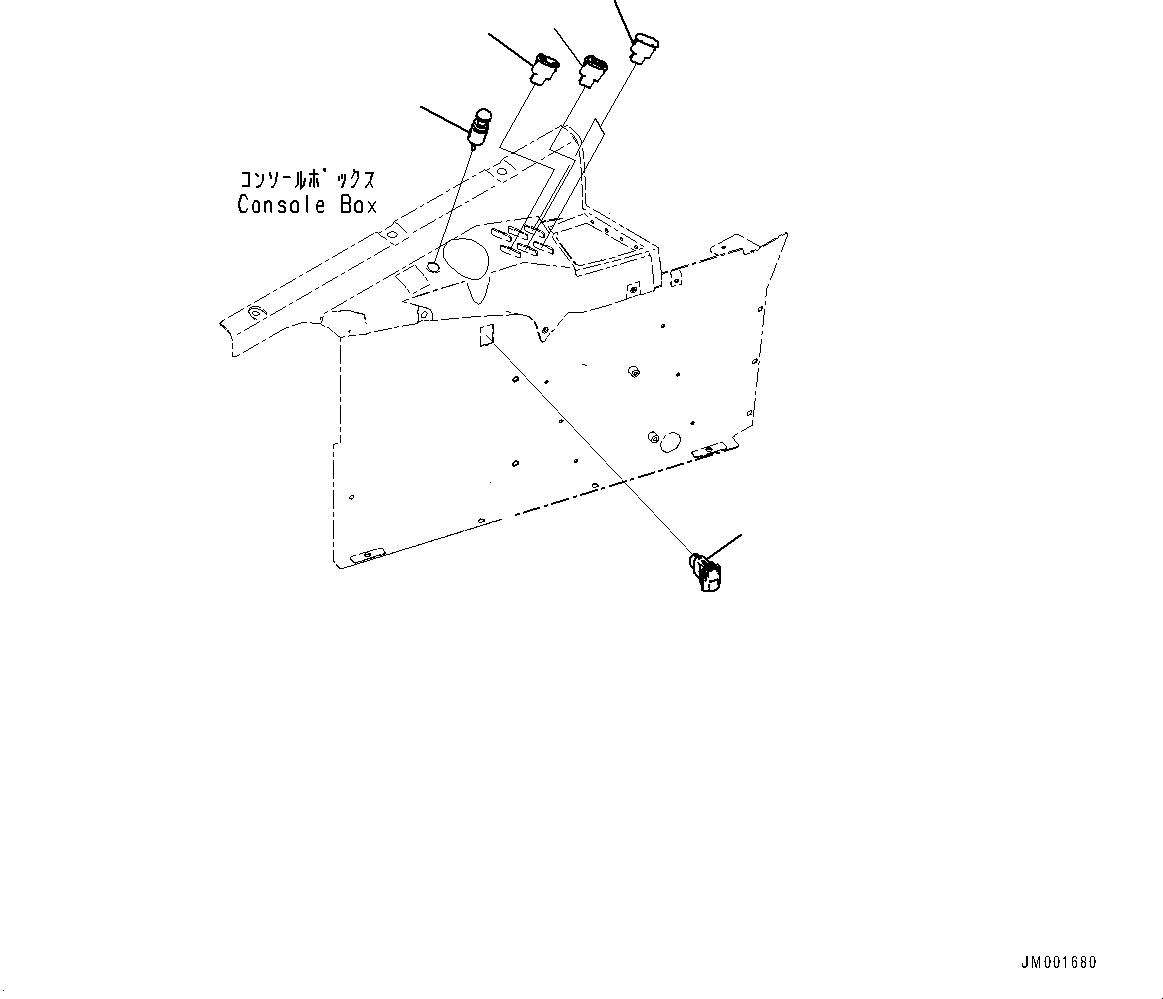 コンソールボックス
Console Box

JM001680