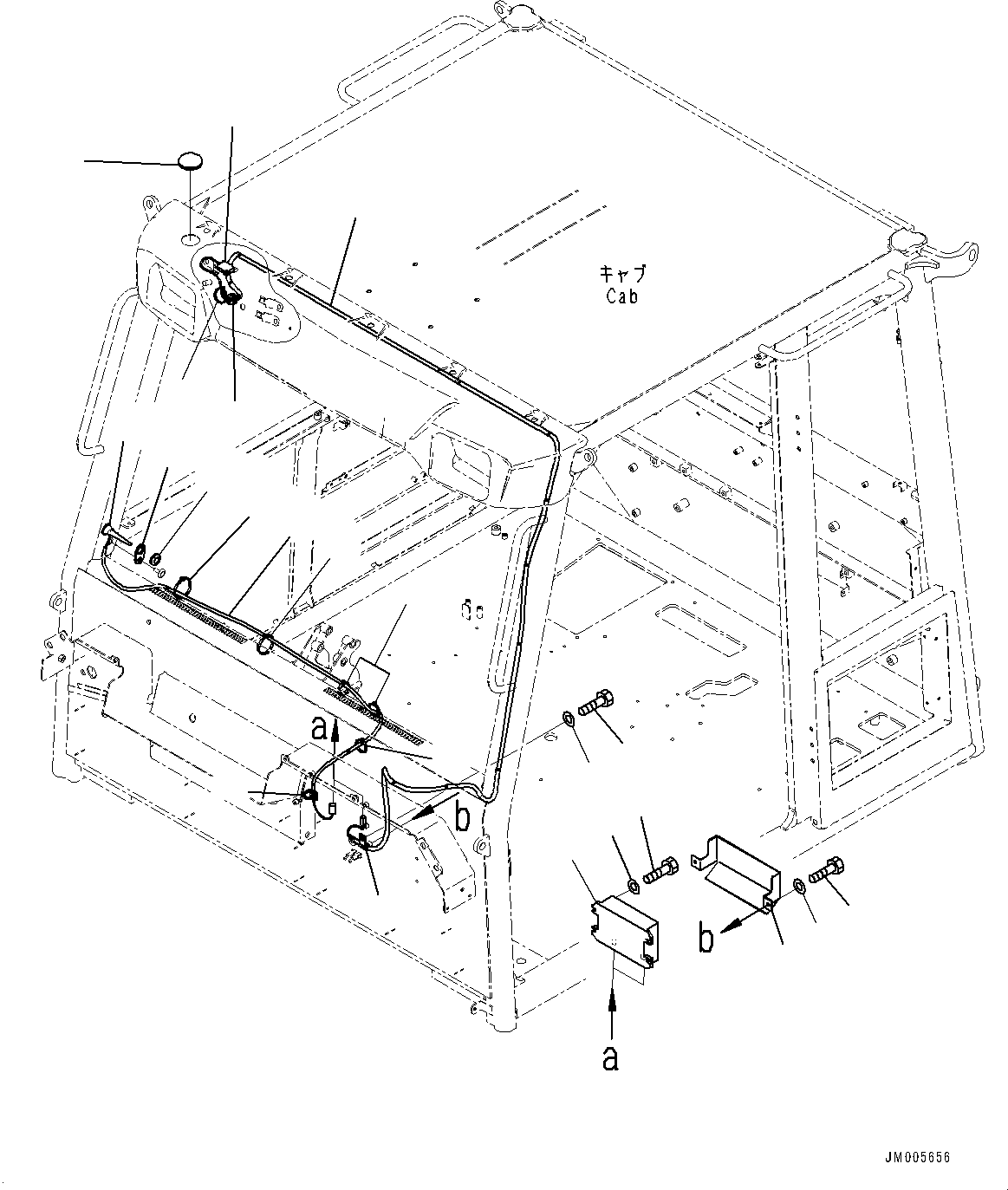 キャブ
Cab

a
b
b
a

JM005656