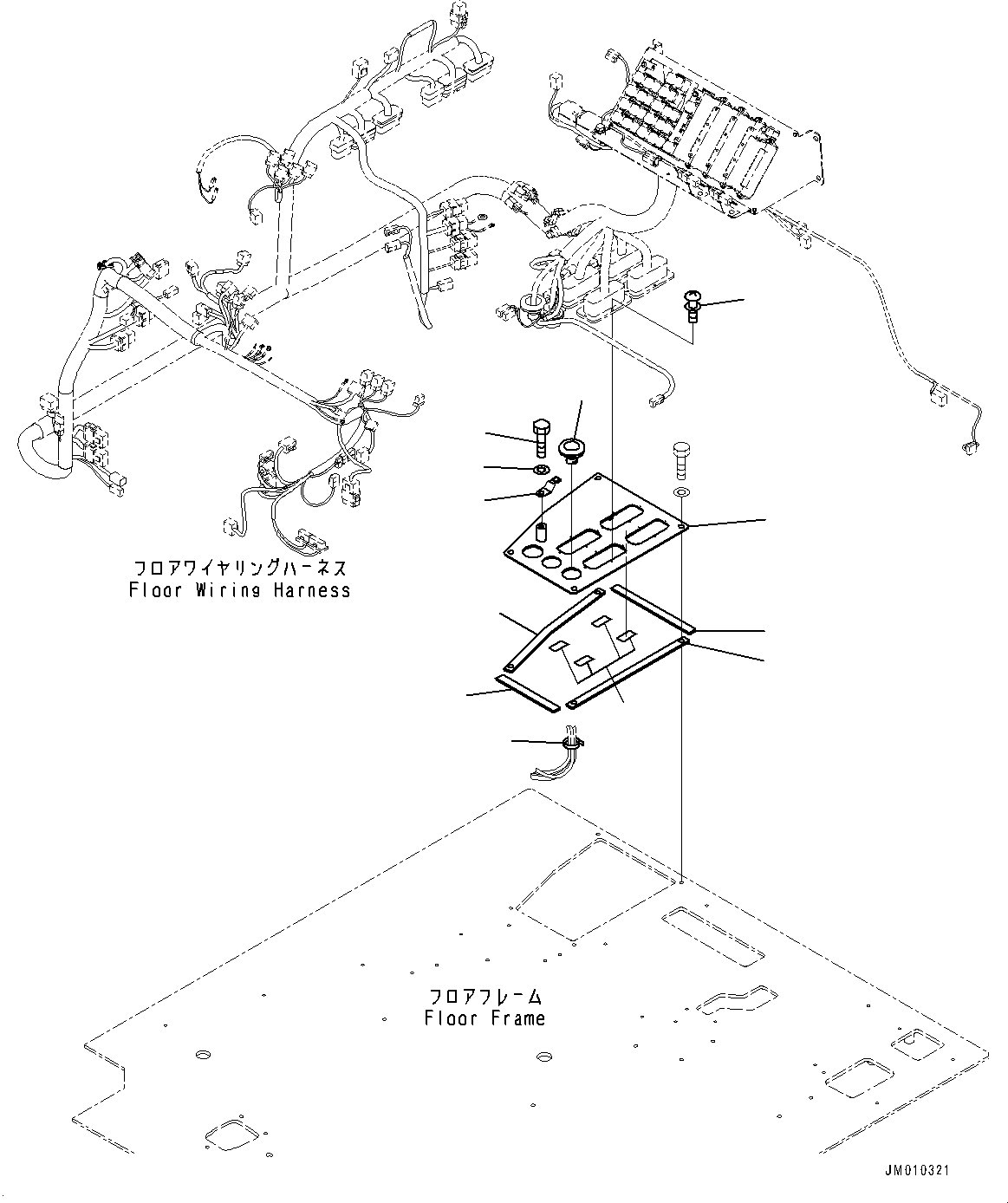 フロアワイヤリングハーネス
Floor Wiring Harness

フロアフレーム
Floor Frame

JM010321