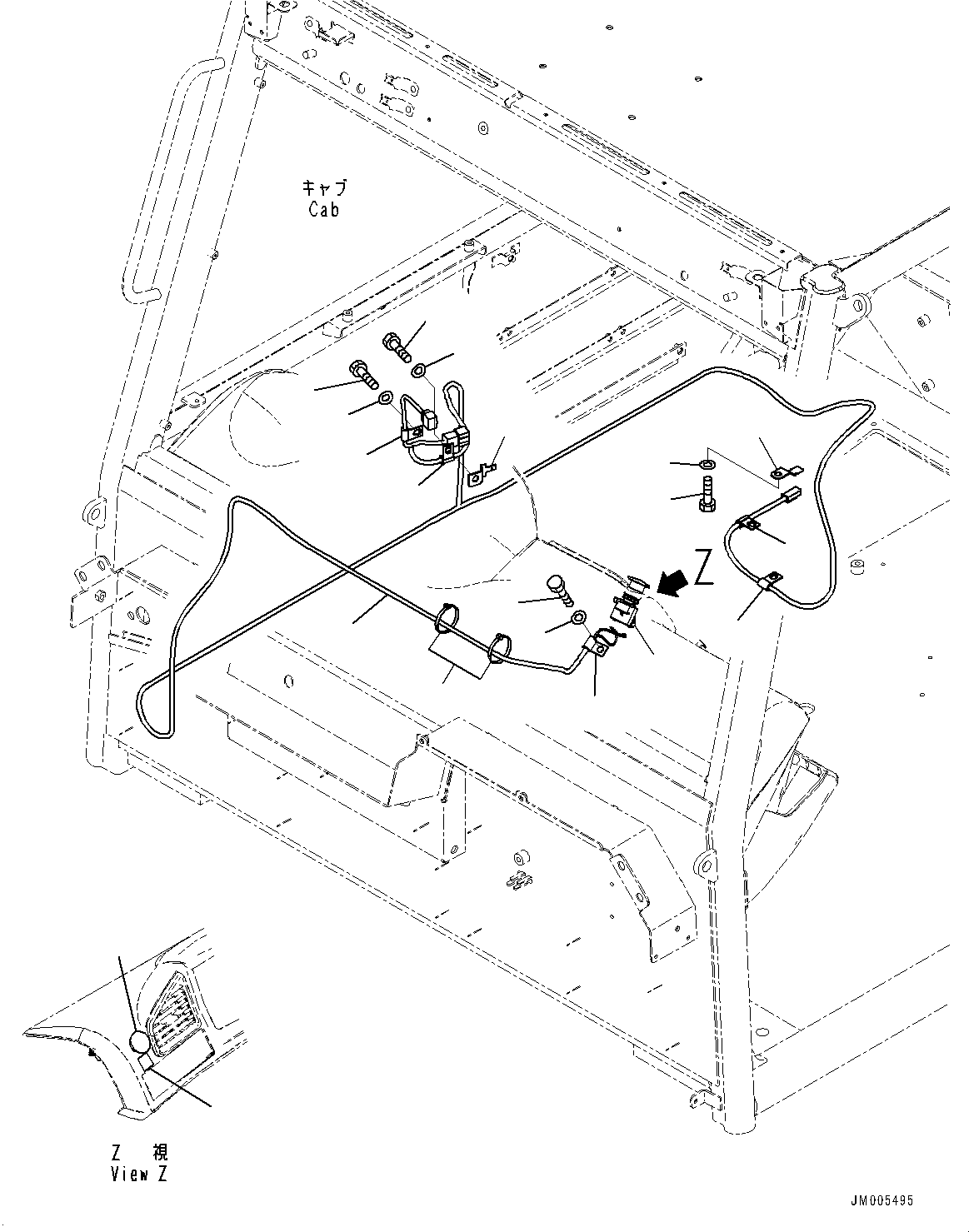 キャブ
Cab

Z

Z 視
View Z

JM005495