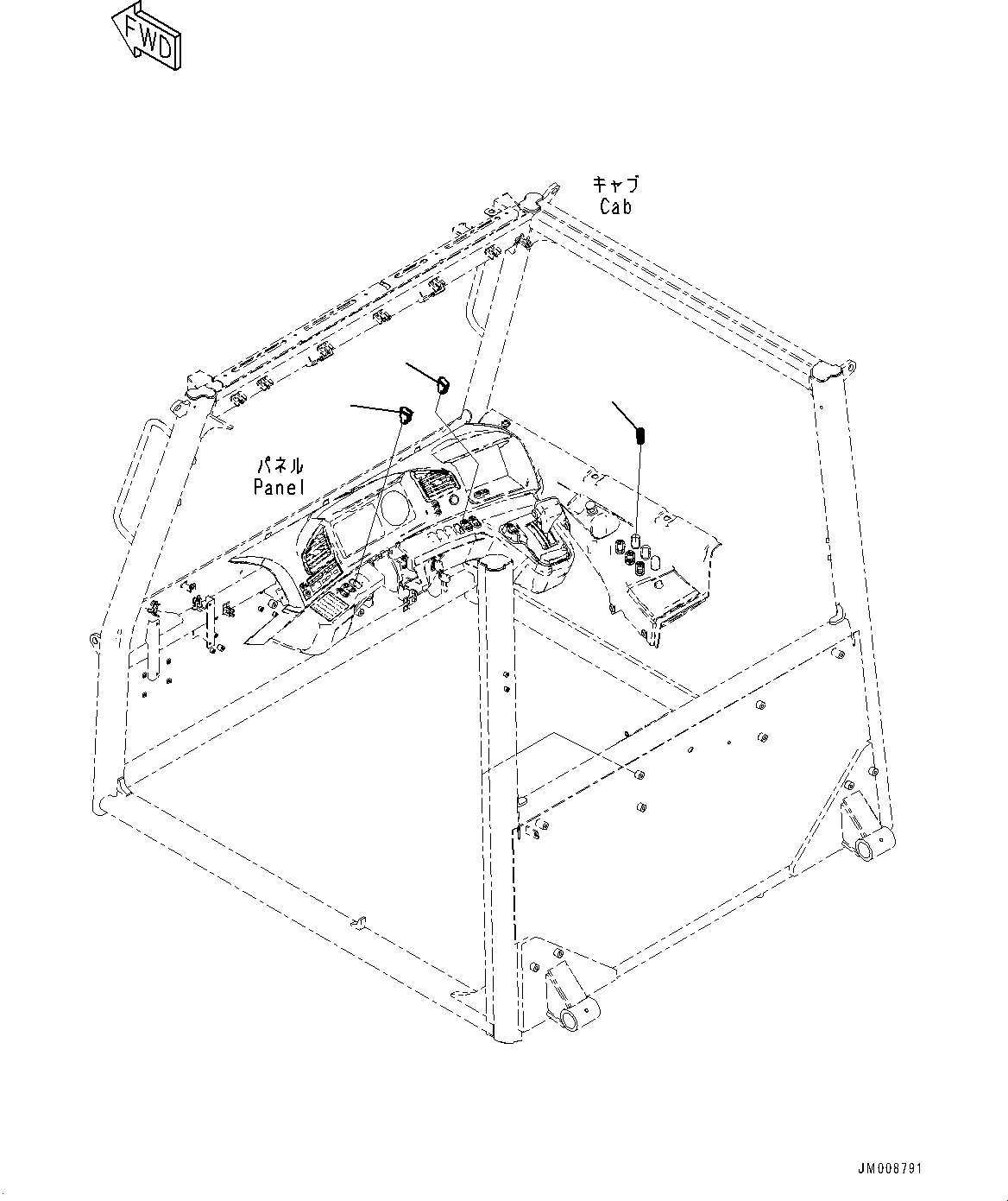 FWD

キャブ
Cab

パネル
Panel

JM008791