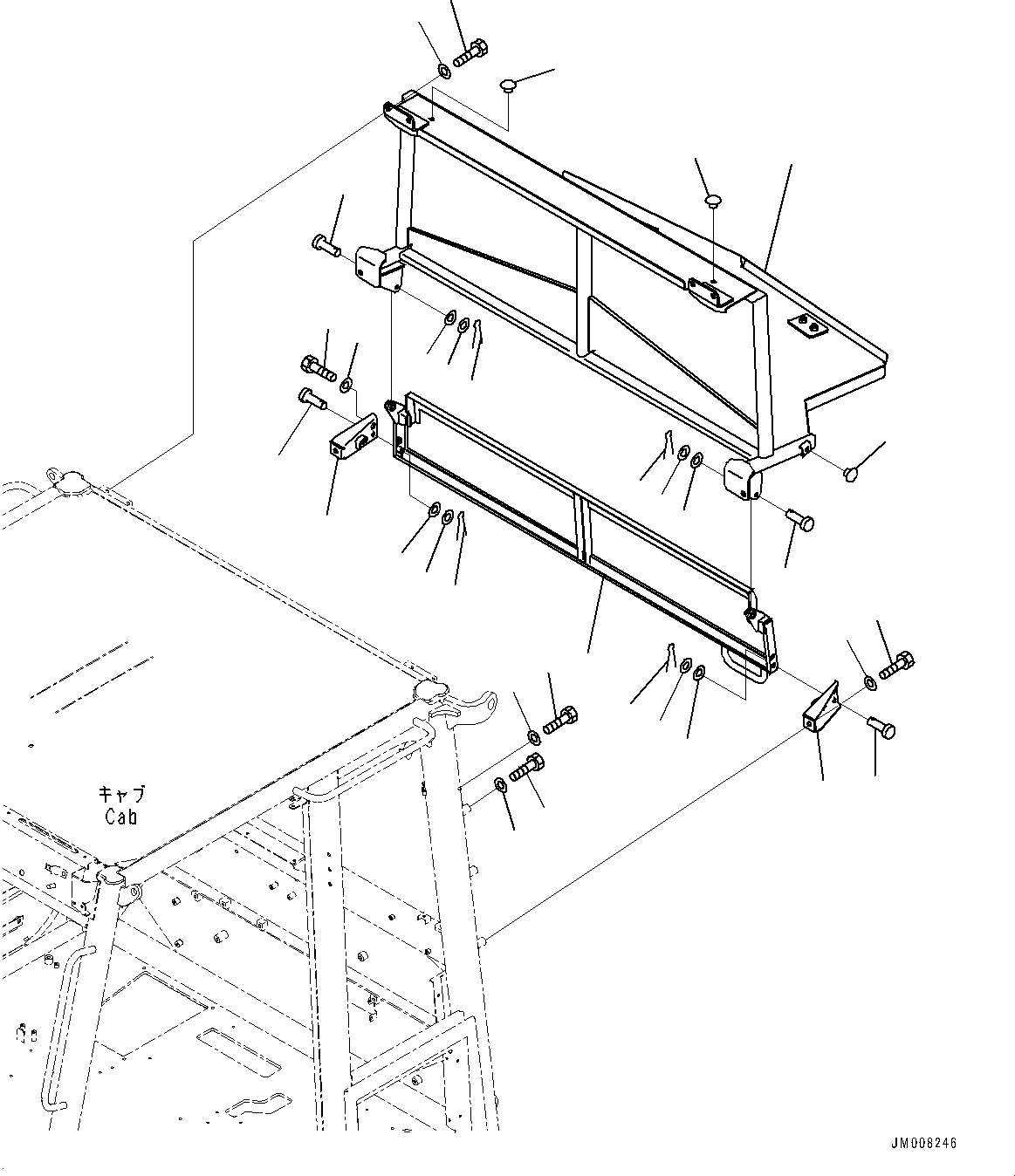 キャブ
Cab

JM008246