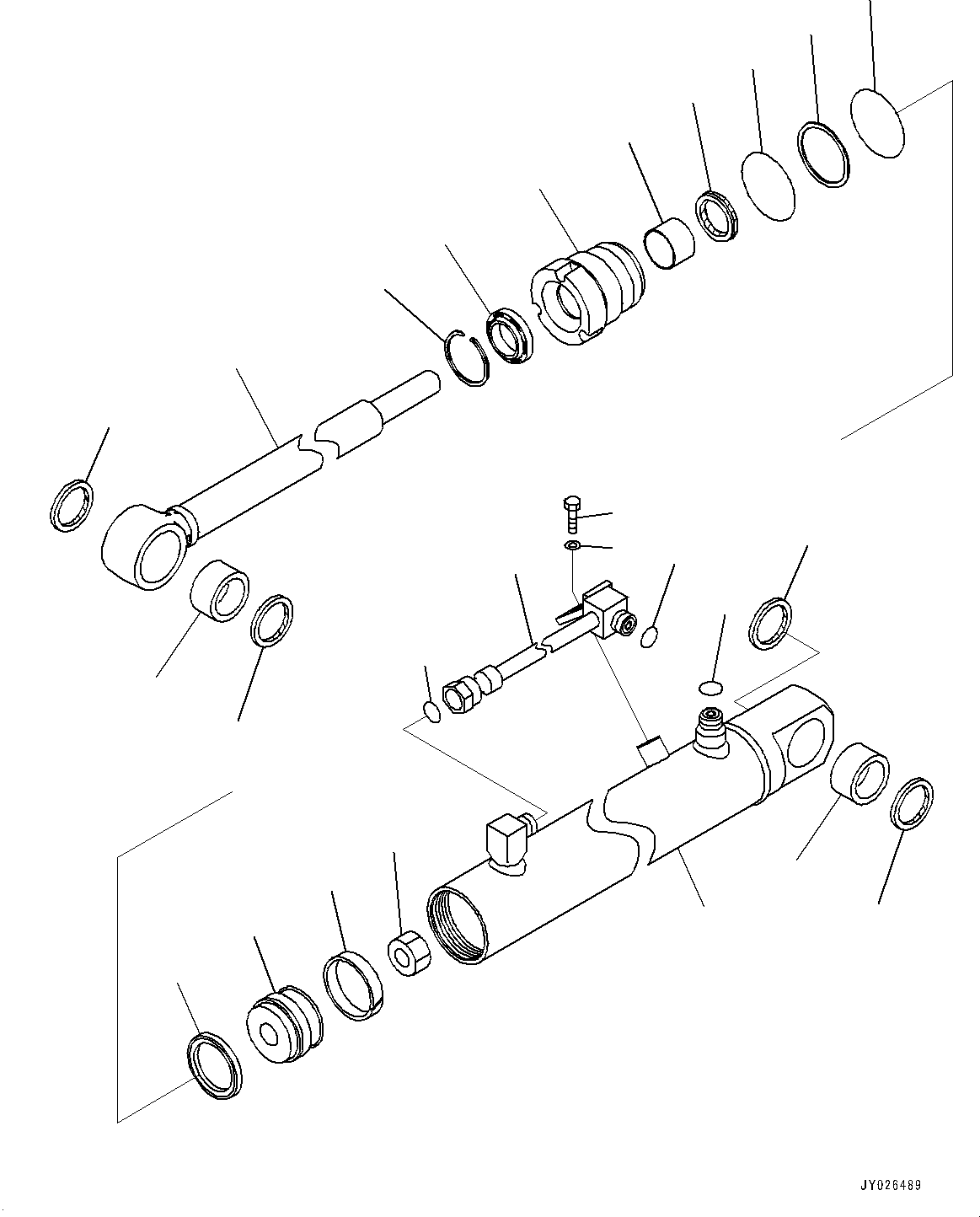 JY026489