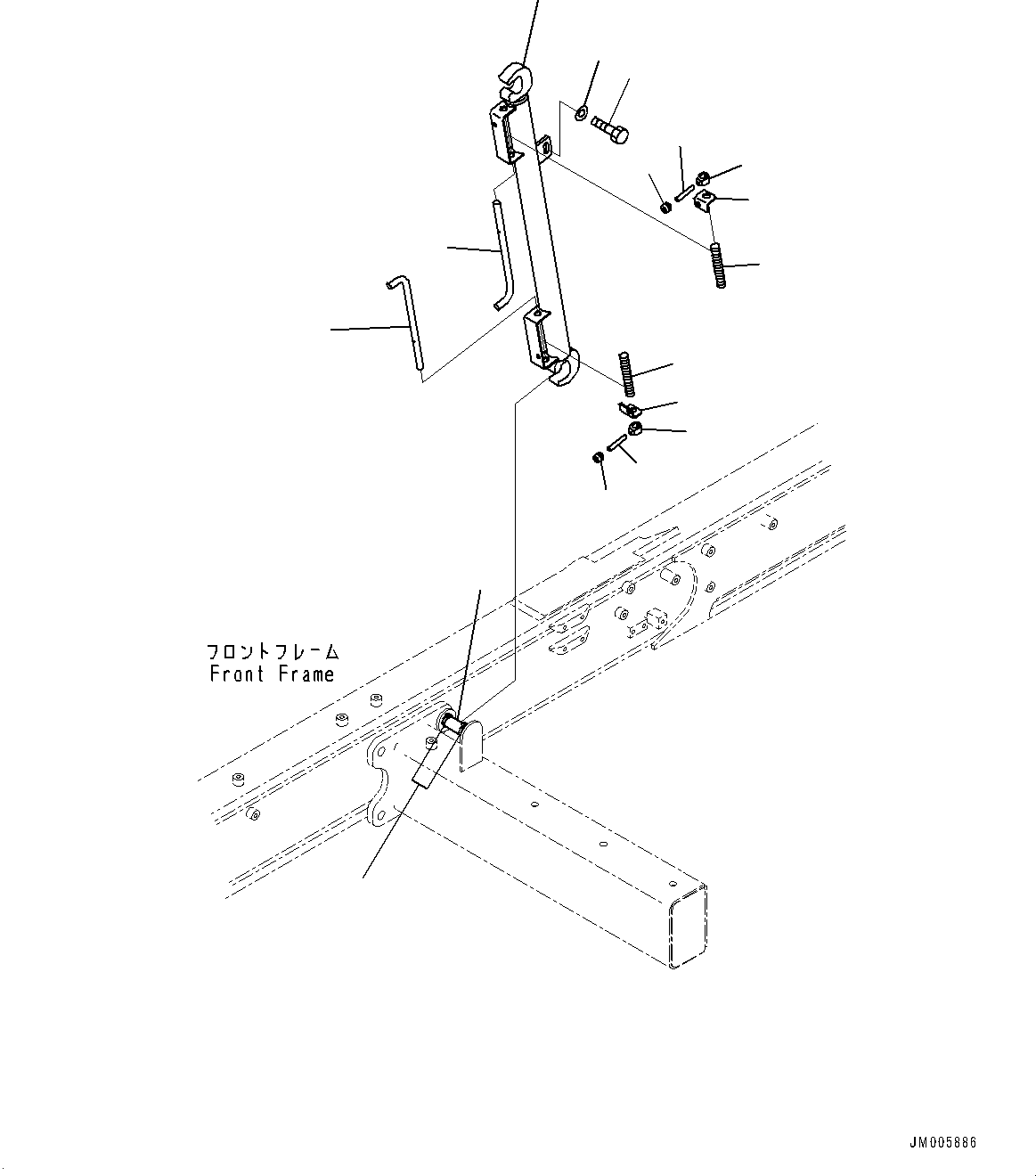 フロントフレーム
Front Frame

JM005886