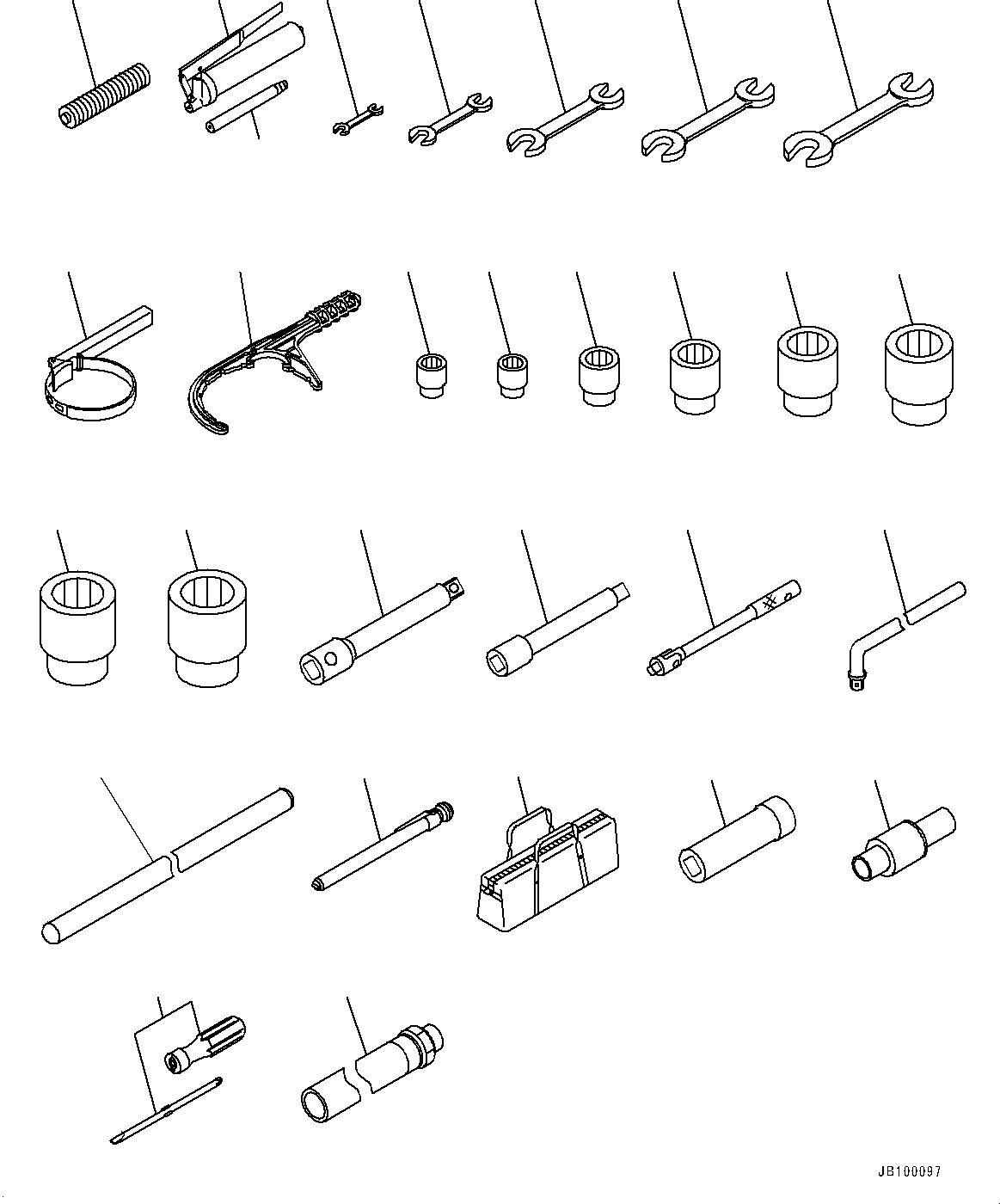 JB100097