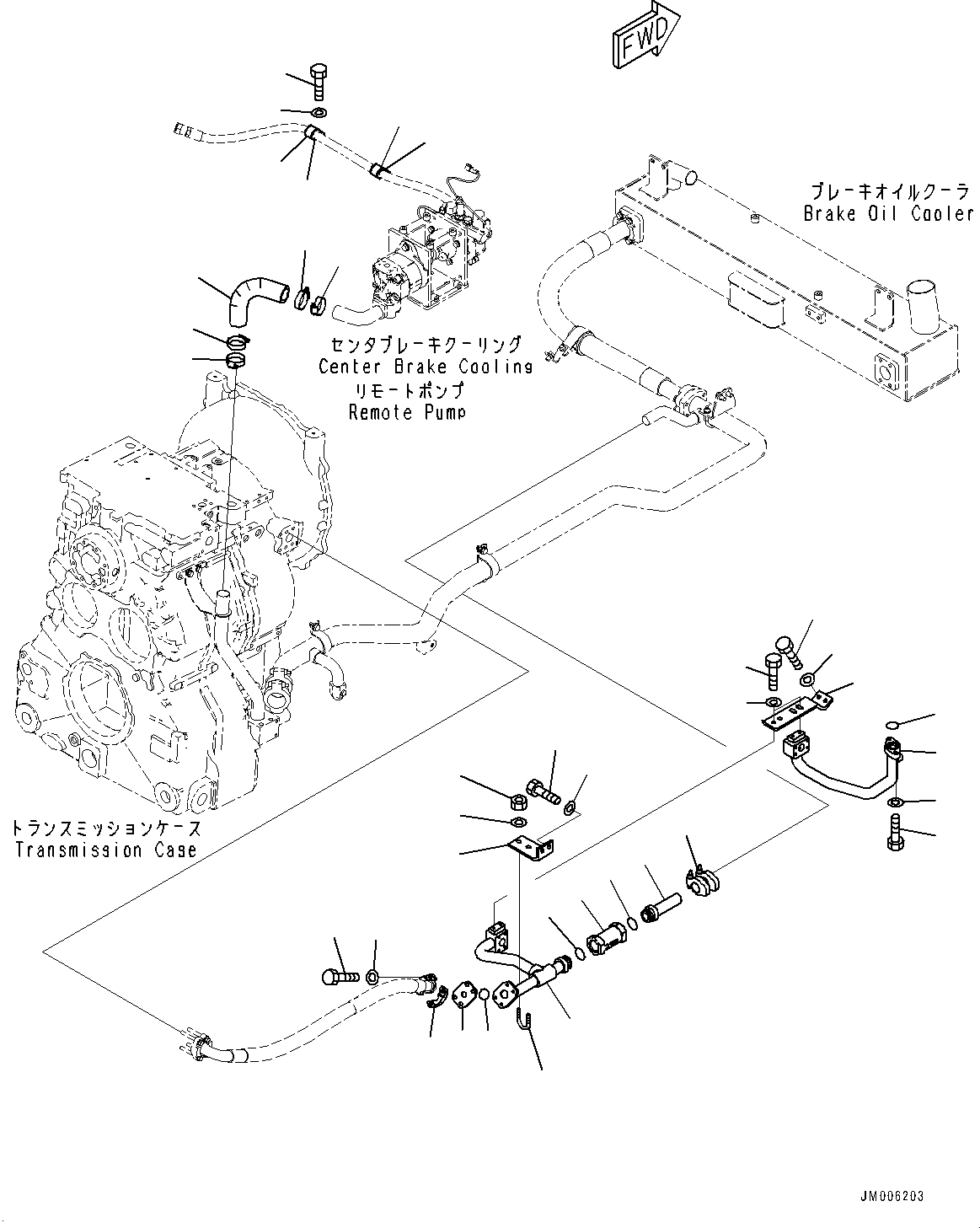 FWD

ブレーキオイルクーラ
Brake Oil Cooler

センタブレーキクーリング
Center Brake Cooling
リモートポンプ
Remote Pump

トランスミッションケース
Transmission Case

JM006203