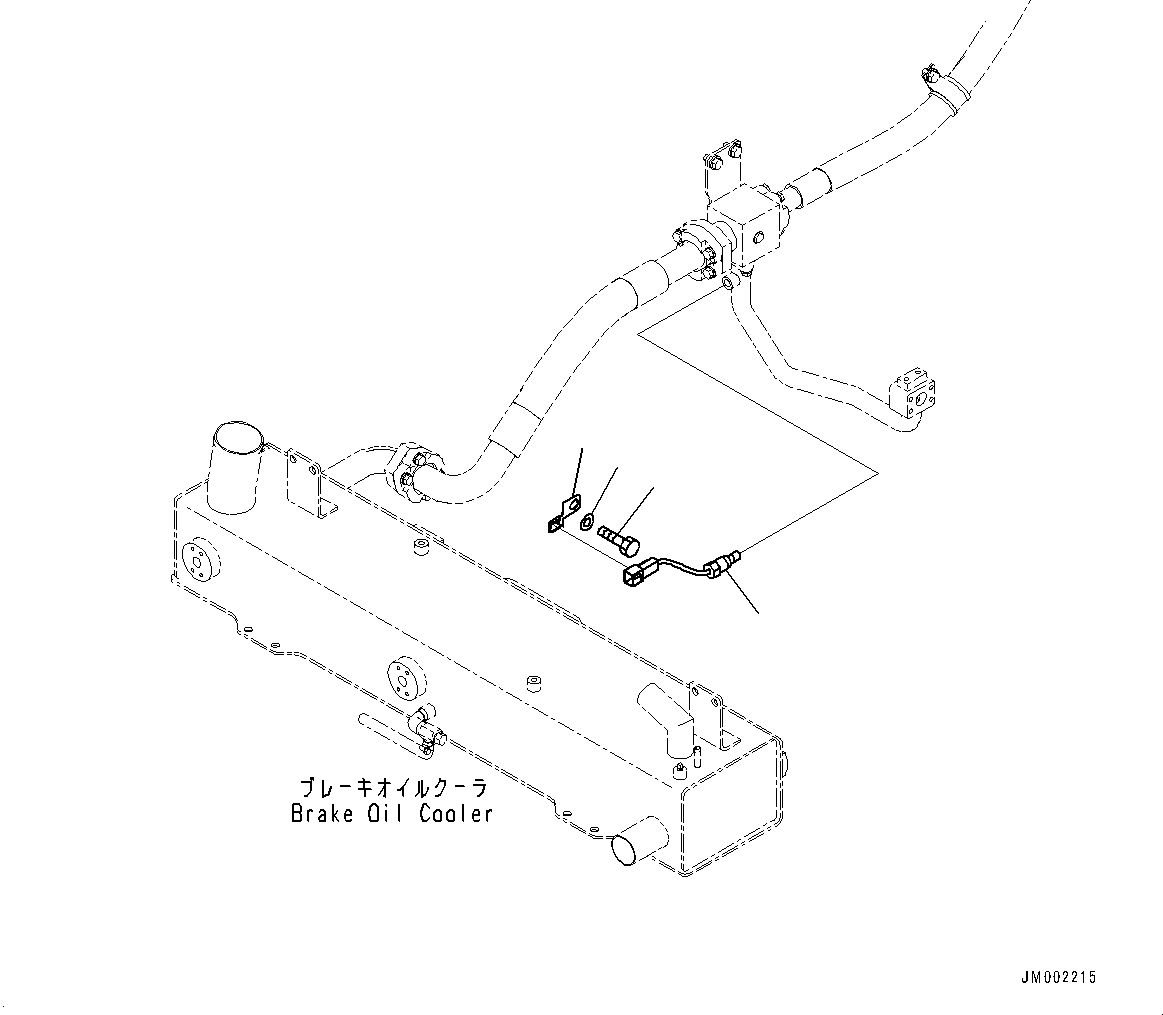 ブレーキオイルクーラ
Brake Oil Cooler

JM002215